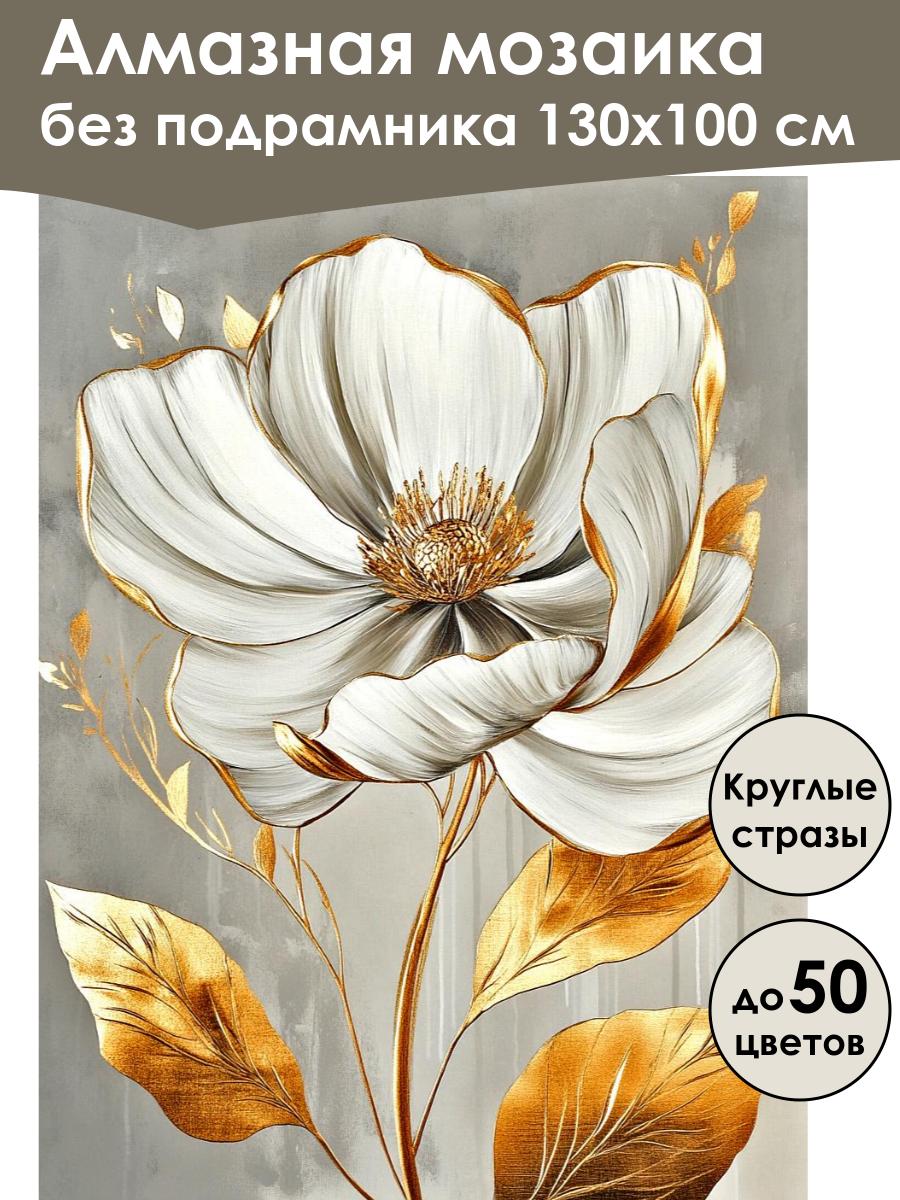 Алмазная мозаика
без подрамника 130х100 см

Круглые стразы

до 50 цветов