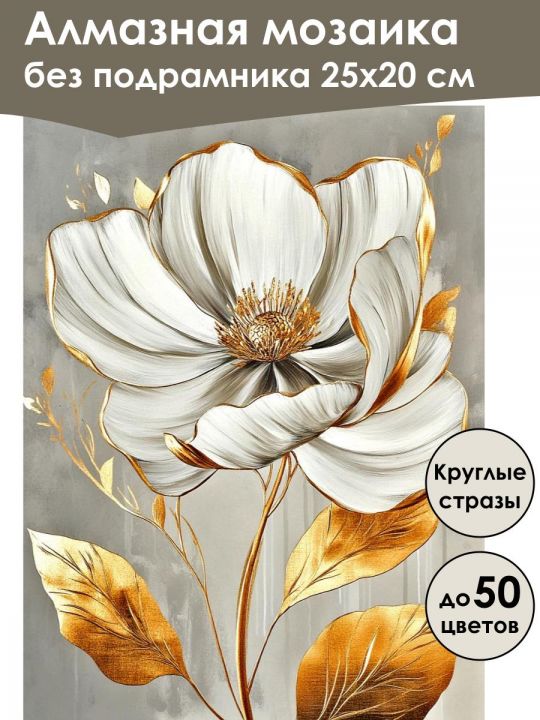 Алмазная мозаика
без подрамника 25х20 см

Круглые стразы

до 50 цветов