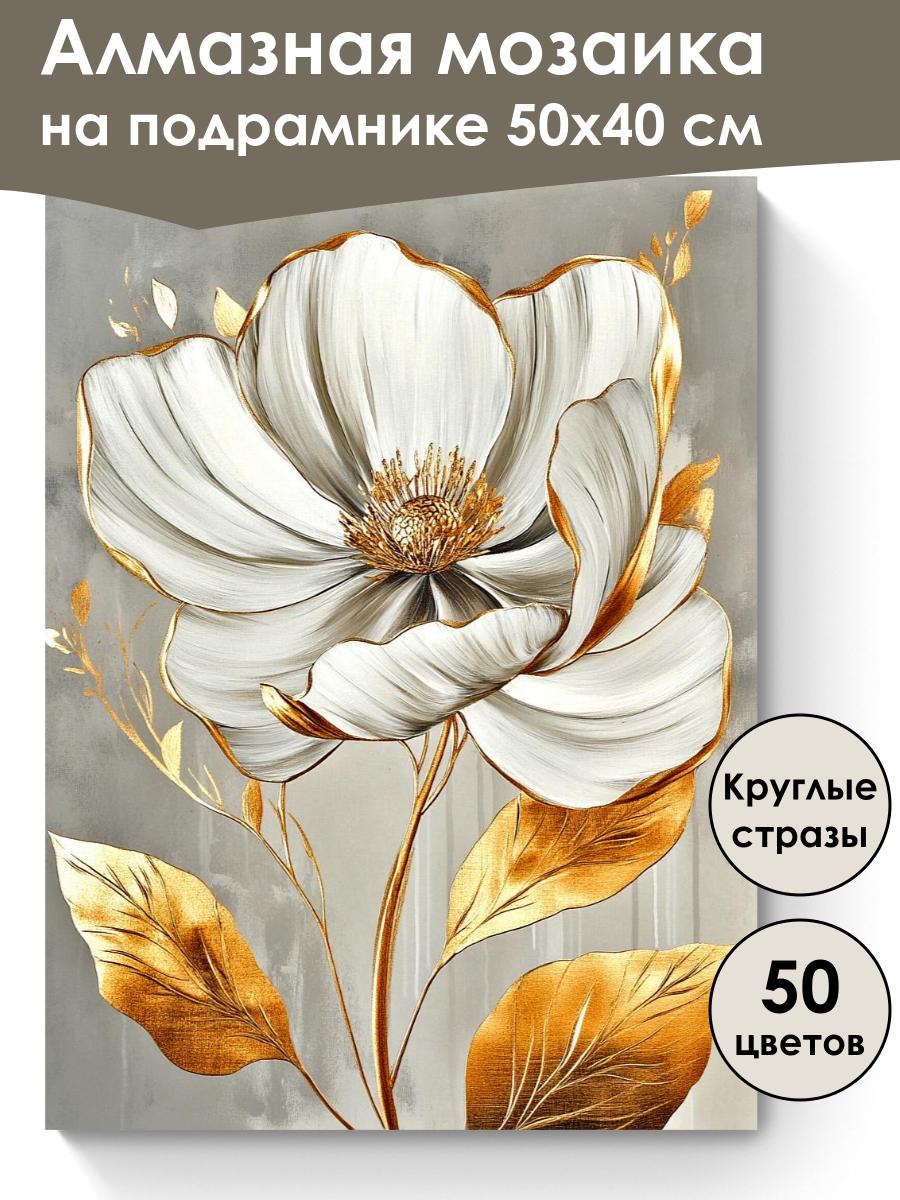 Алмазная мозаика
на подрамнике 50х40 см

Круглые стразы

50 цветов