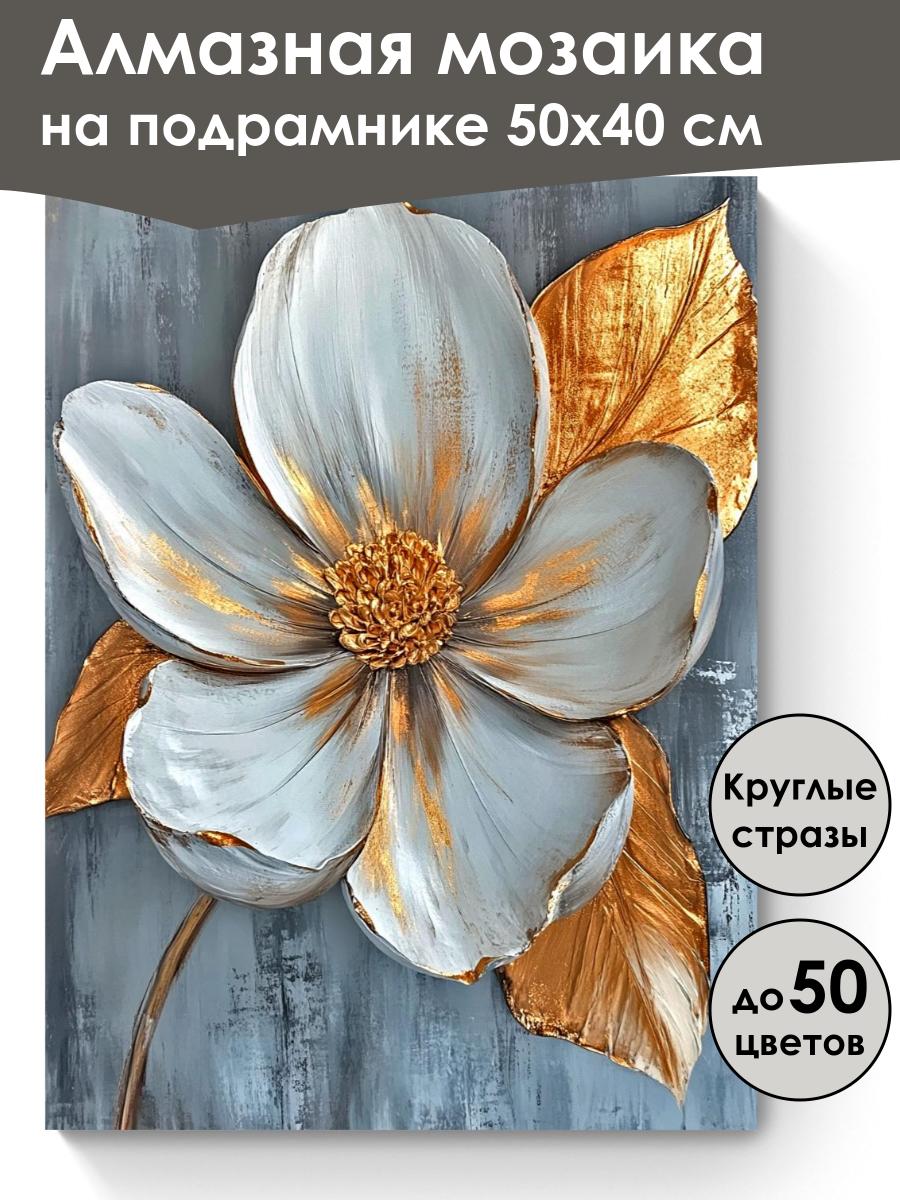 Алмазная мозаика на подрамнике 50х40 см

Круглые стразы

до 50 цветов