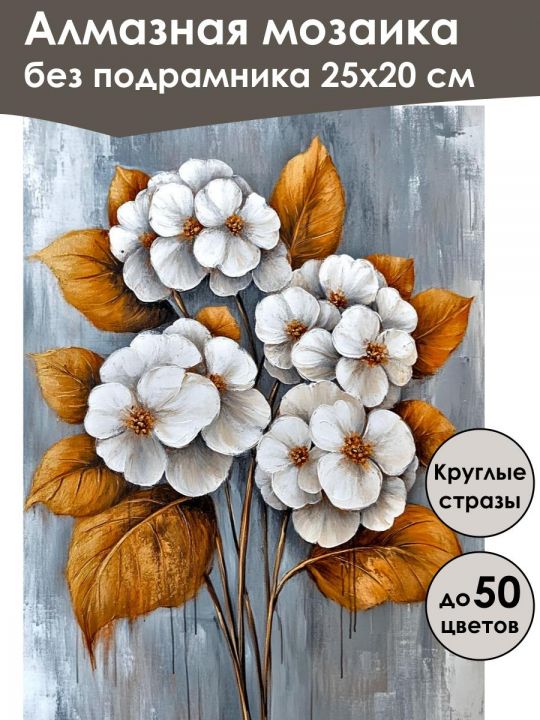 Алмазная мозаика
без подрамника 25х20 см

Круглые стразы

до 50 цветов