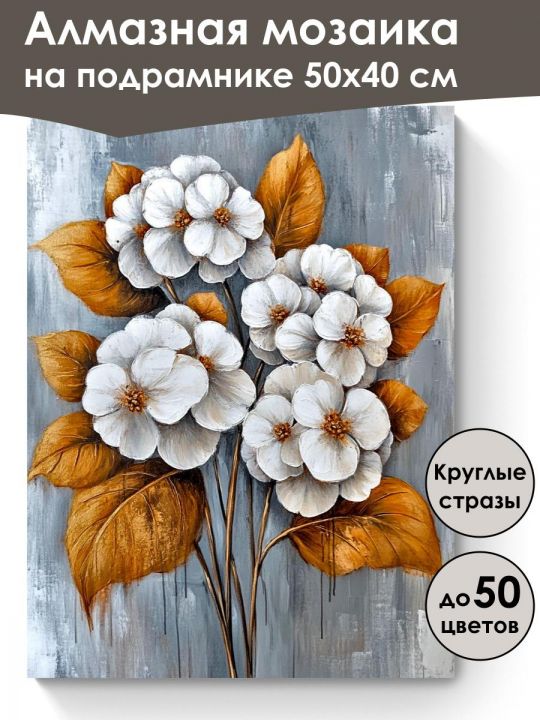 Алмазная мозаика
на подрамнике 50х40 см

Круглые стразы

до 50 цветов