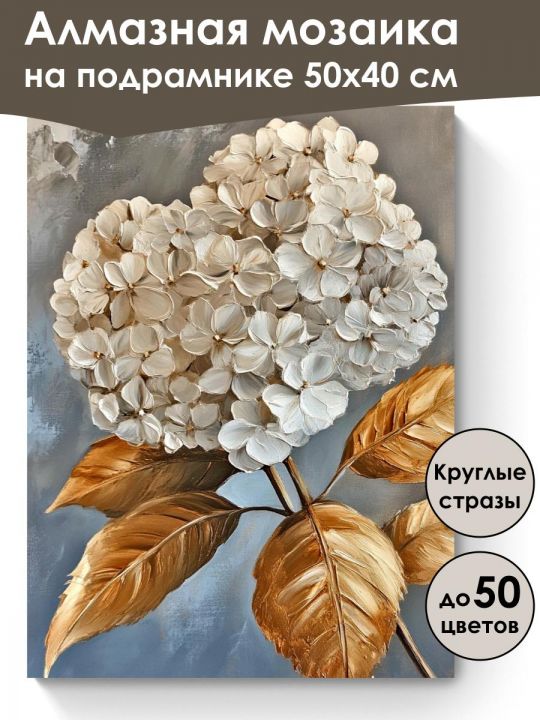 Алмазная мозаика на подрамнике 50х40 см

Круглые стразы

до 50 цветов