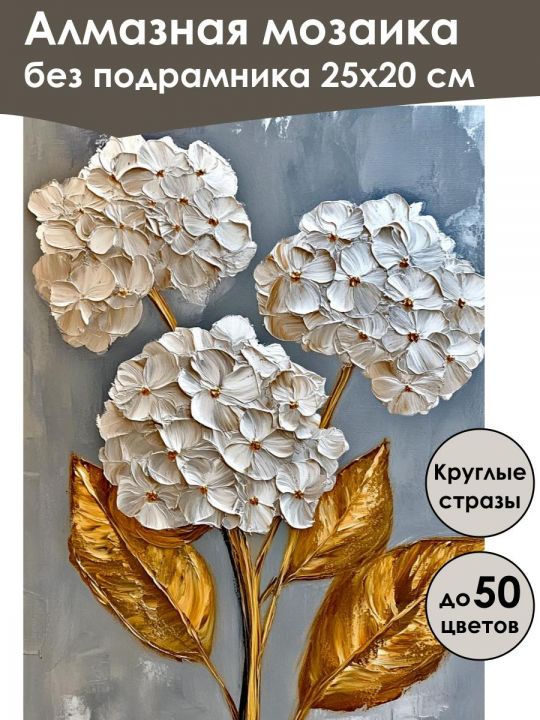 Алмазная мозаика
без подрамника 25х20 см

Круглые стразы

до 50 цветов