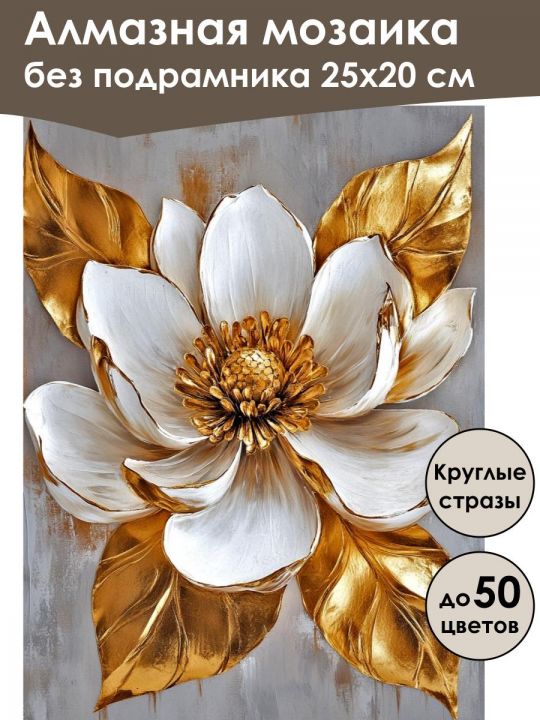 Алмазная мозаика
без подрамника 25х20 см

Круглые стразы

до 50 цветов