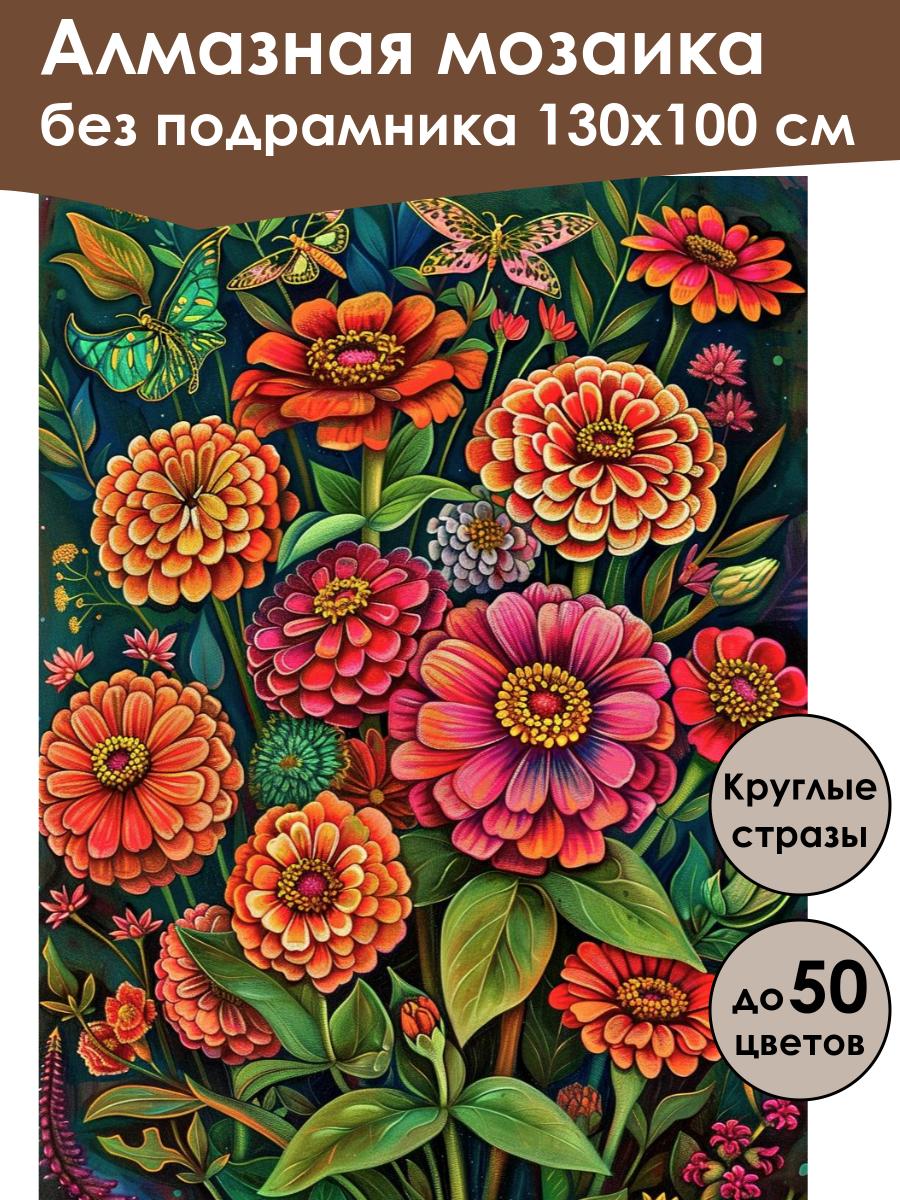 Алмазная мозаика
без подрамника 130х100 см

Круглые стразы

до 50 цветов