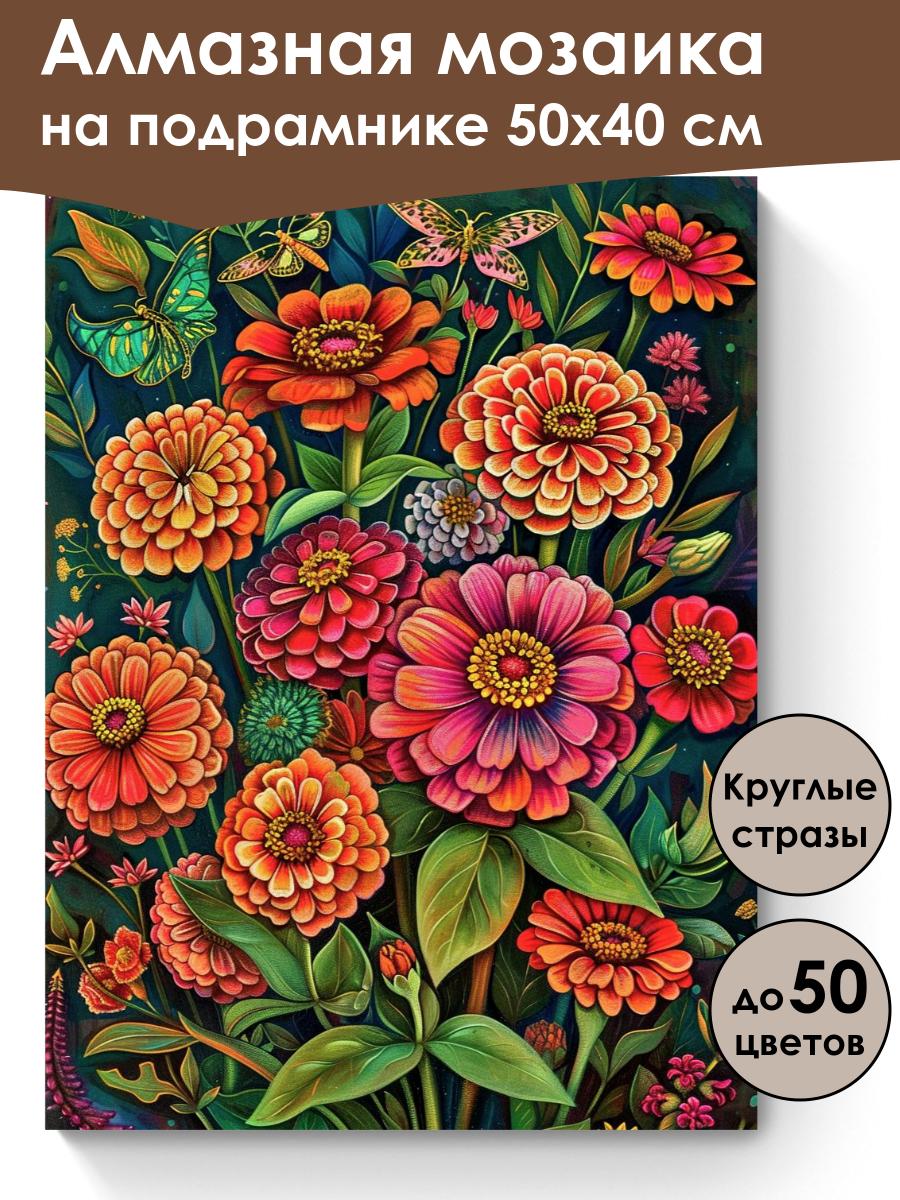 Алмазная мозаика на подрамнике 50х40 см

Круглые стразы

до 50 цветов