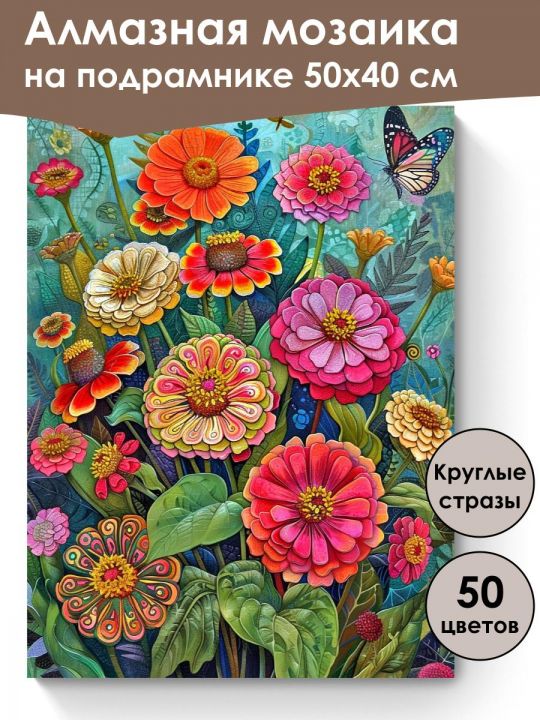 Алмазная мозаика
на подрамнике 50х40 см

Круглые стразы

50 цветов