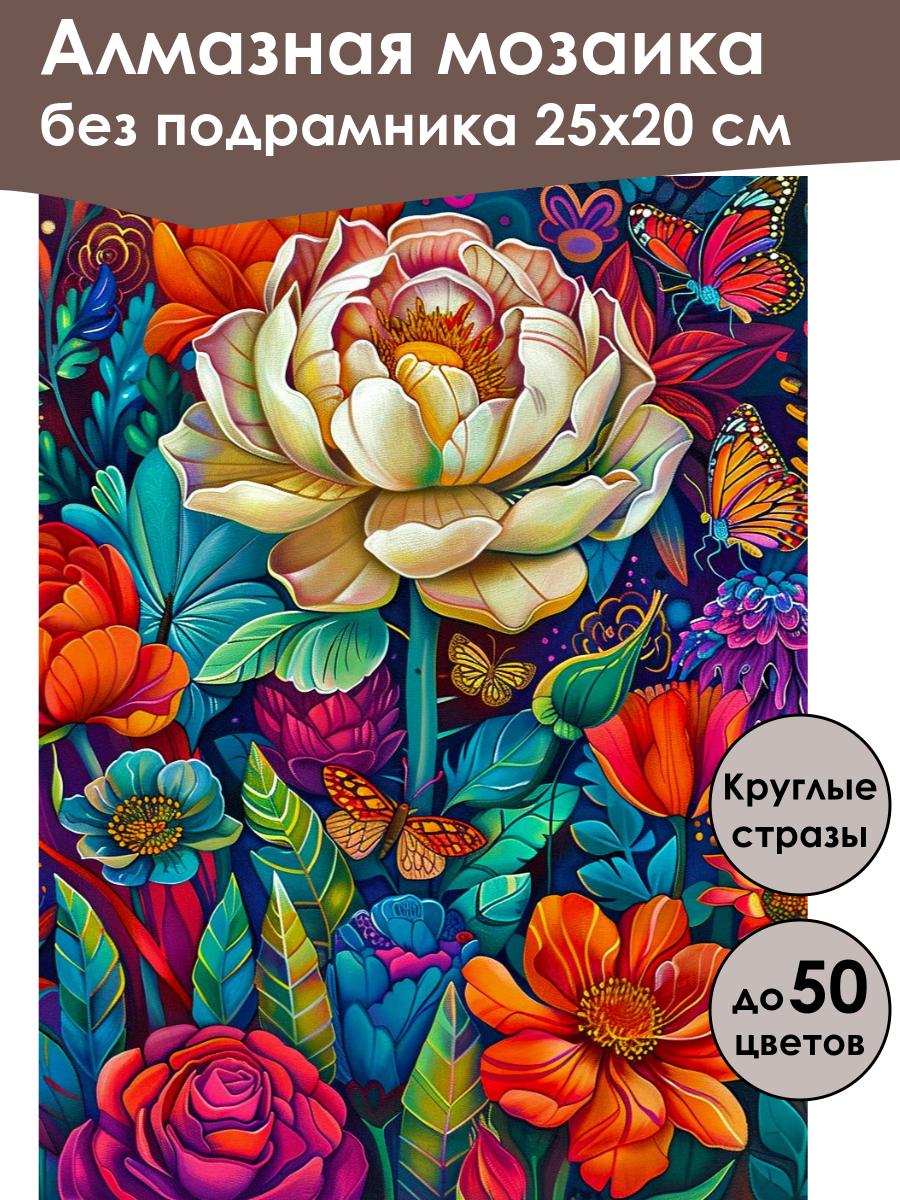 Алмазная мозаика
без подрамника 25х20 см

Круглые стразы

до 50 цветов