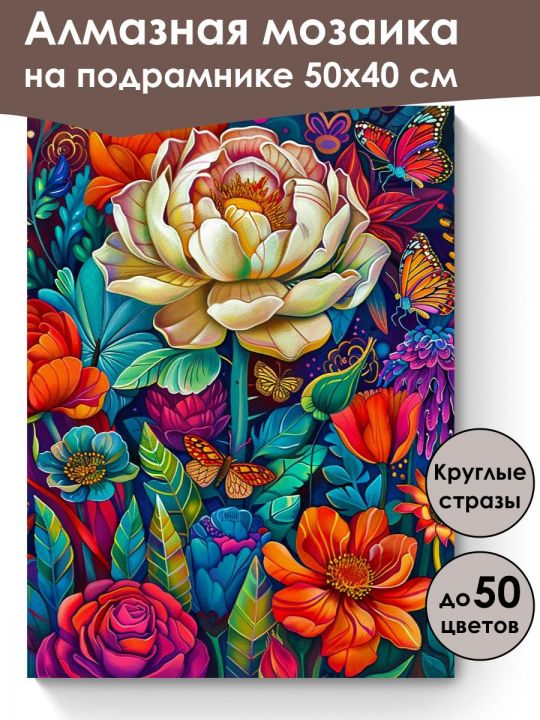 Алмазная мозаика
на подрамнике 50х40 см

Круглые стразы

до 50 цветов