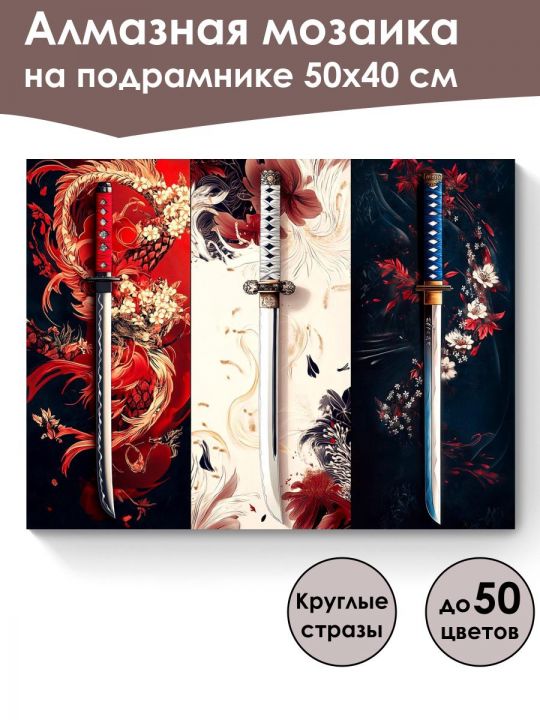 Алмазная мозаика на подрамнике 50х40 см

Круглые стразы

до 50 цветов