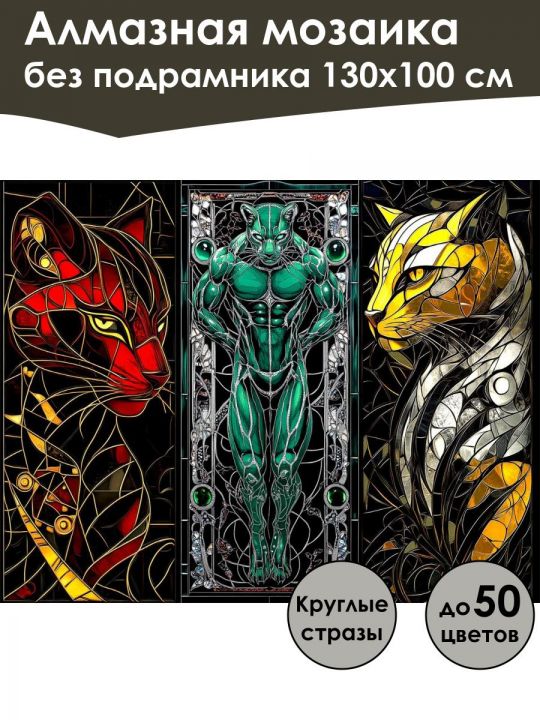 Алмазная мозаика
без подрамника 130х100 см

Круглые стразы

до 50 цветов