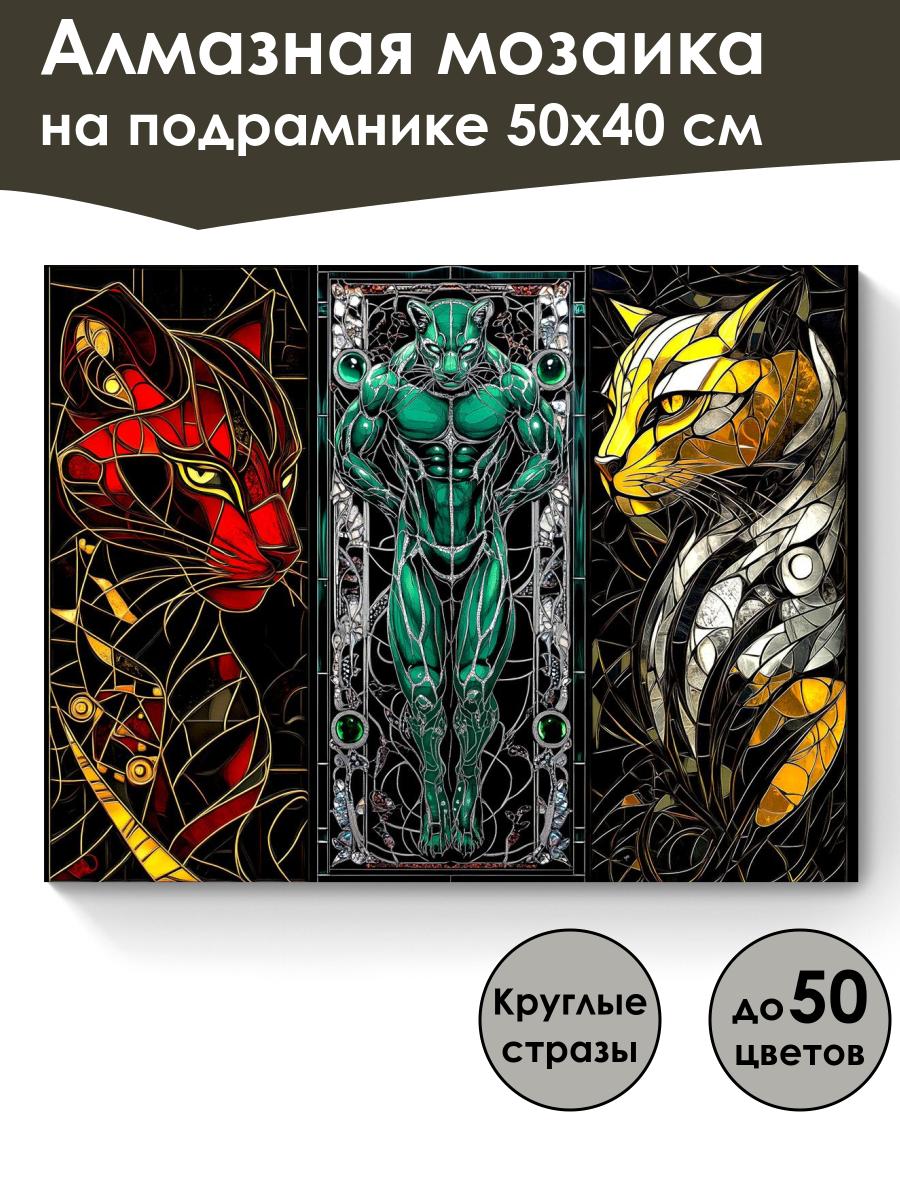 Алмазная мозаика
на подрамнике 50х40 см

Круглые стразы

до 50 цветов