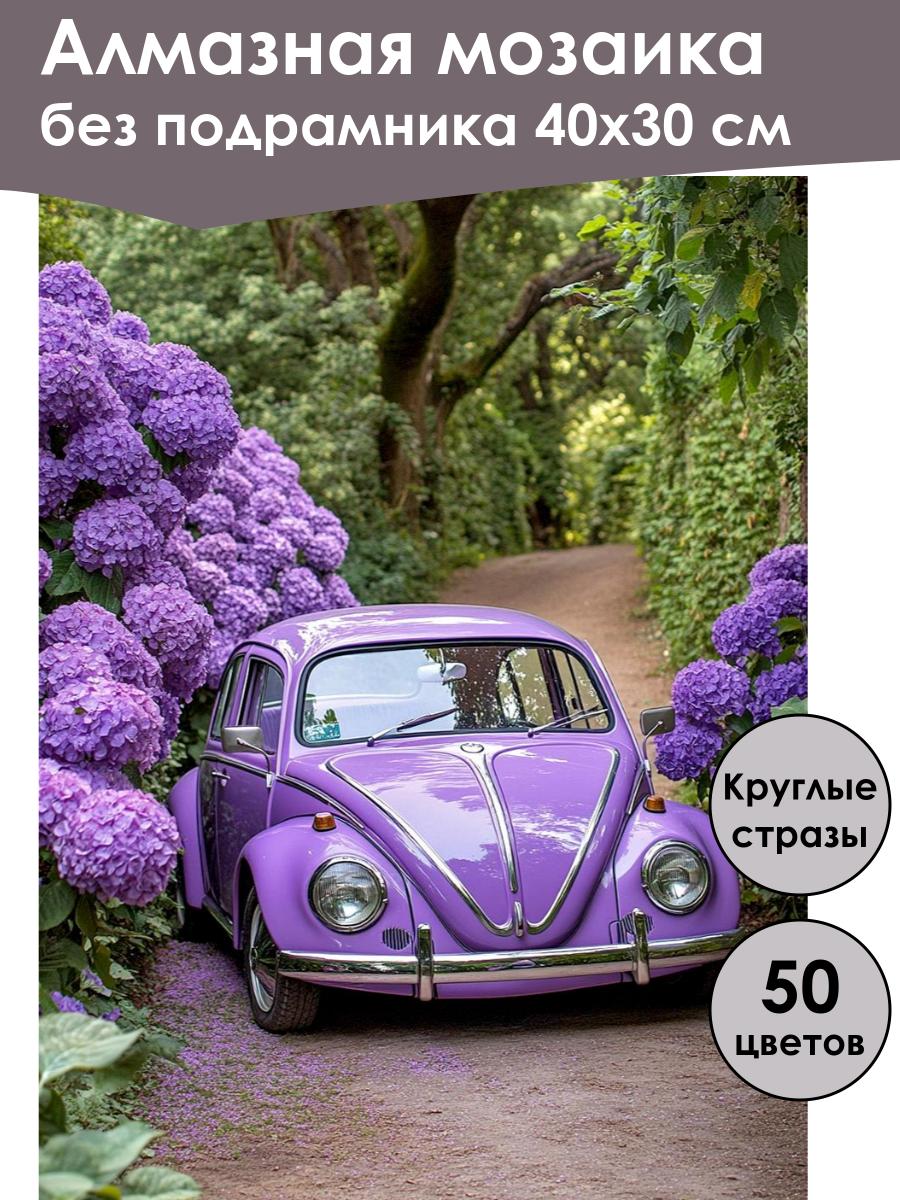 Алмазная мозаика
без подрамника 40х30 см

Круглые стразы

50 цветов