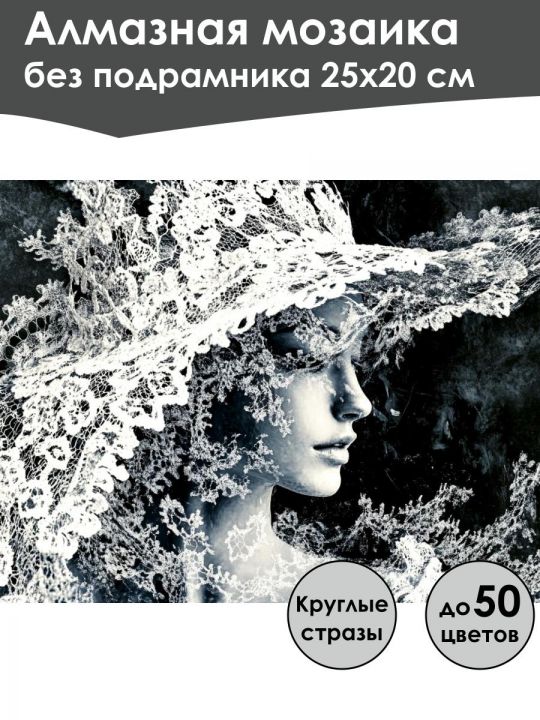 Алмазная мозаика
без подрамника 25х20 см

Круглые стразы

до 50 цветов