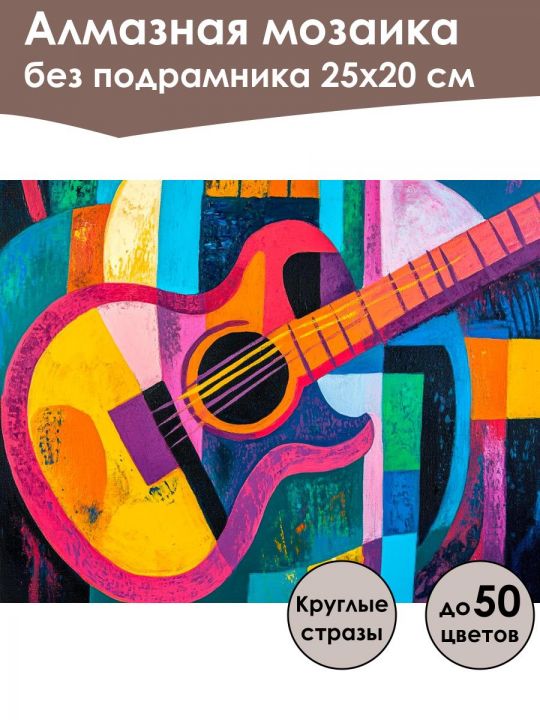 Алмазная мозаика
без подрамника 25х20 см

Круглые стразы

до 50 цветов