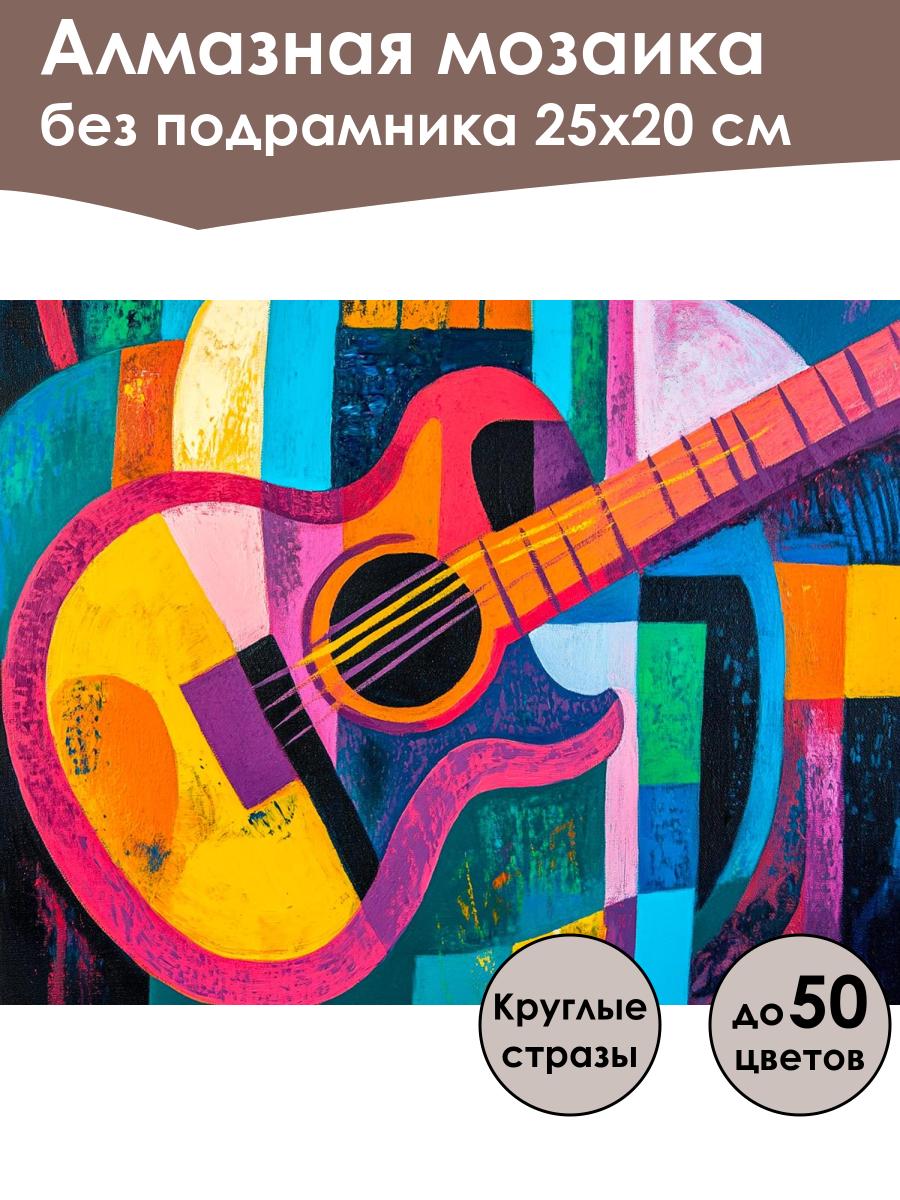 Алмазная мозаика
без подрамника 25х20 см

Круглые стразы

до 50 цветов