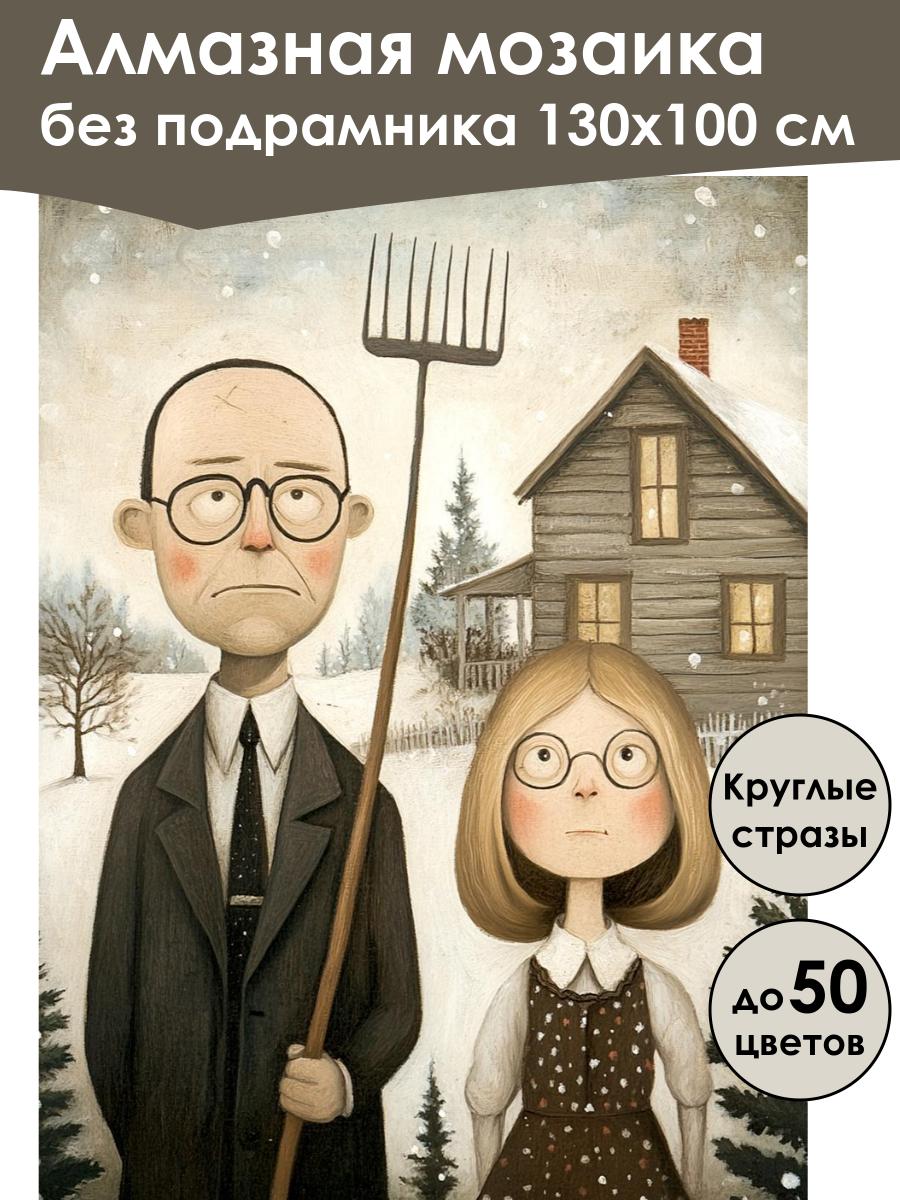 Алмазная мозаика
без подрамника 130х100 см

Круглые стразы

до 50 цветов