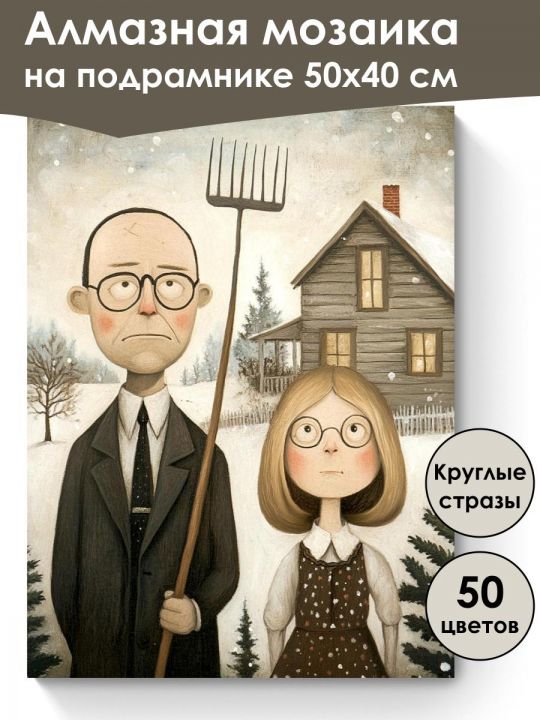 Алмазная мозаика
на подрамнике 50х40 см

Круглые стразы

50 цветов