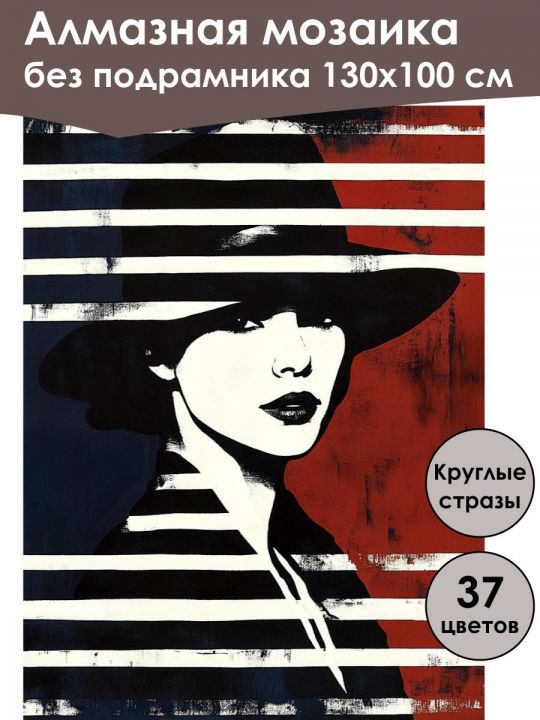 Алмазная мозаика
без подрамника 130х100 см

Круглые стразы

37
цветов