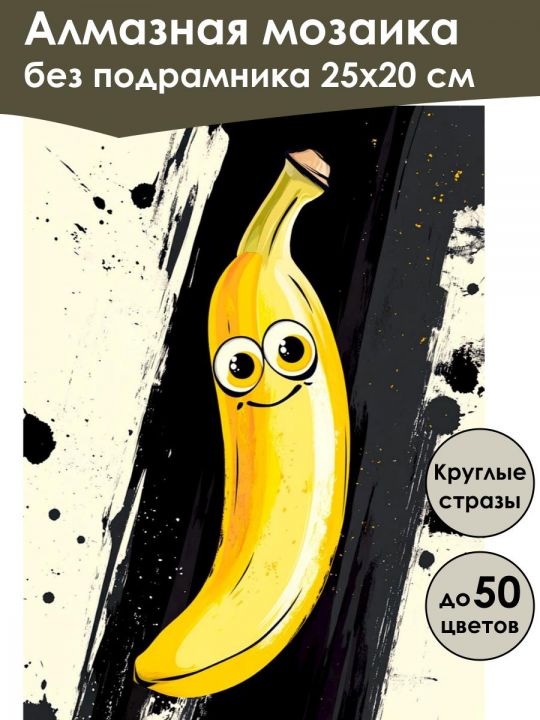 Алмазная мозаика
без подрамника 25х20 см

Круглые стразы

до 50 цветов