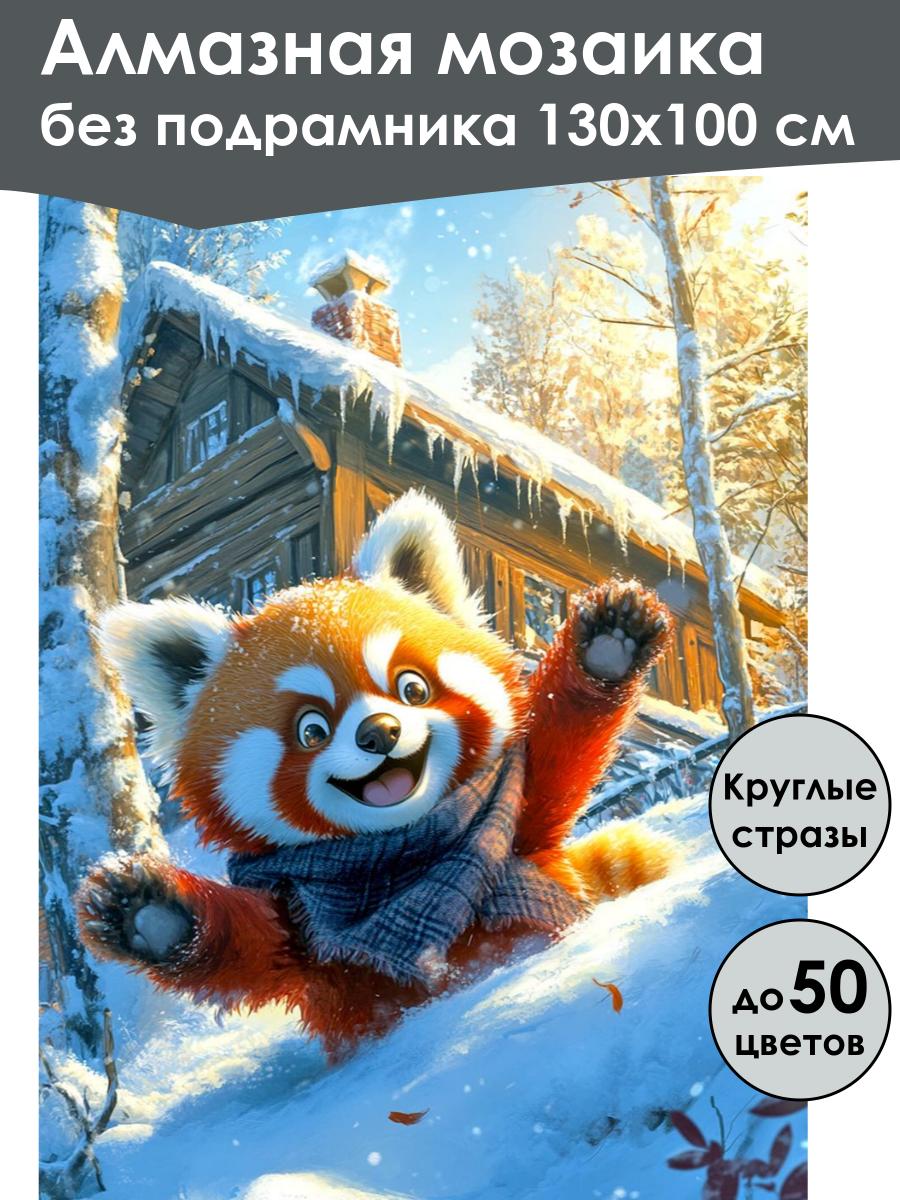 Алмазная мозаика
без подрамника 130х100 см

Круглые стразы

до 50 цветов