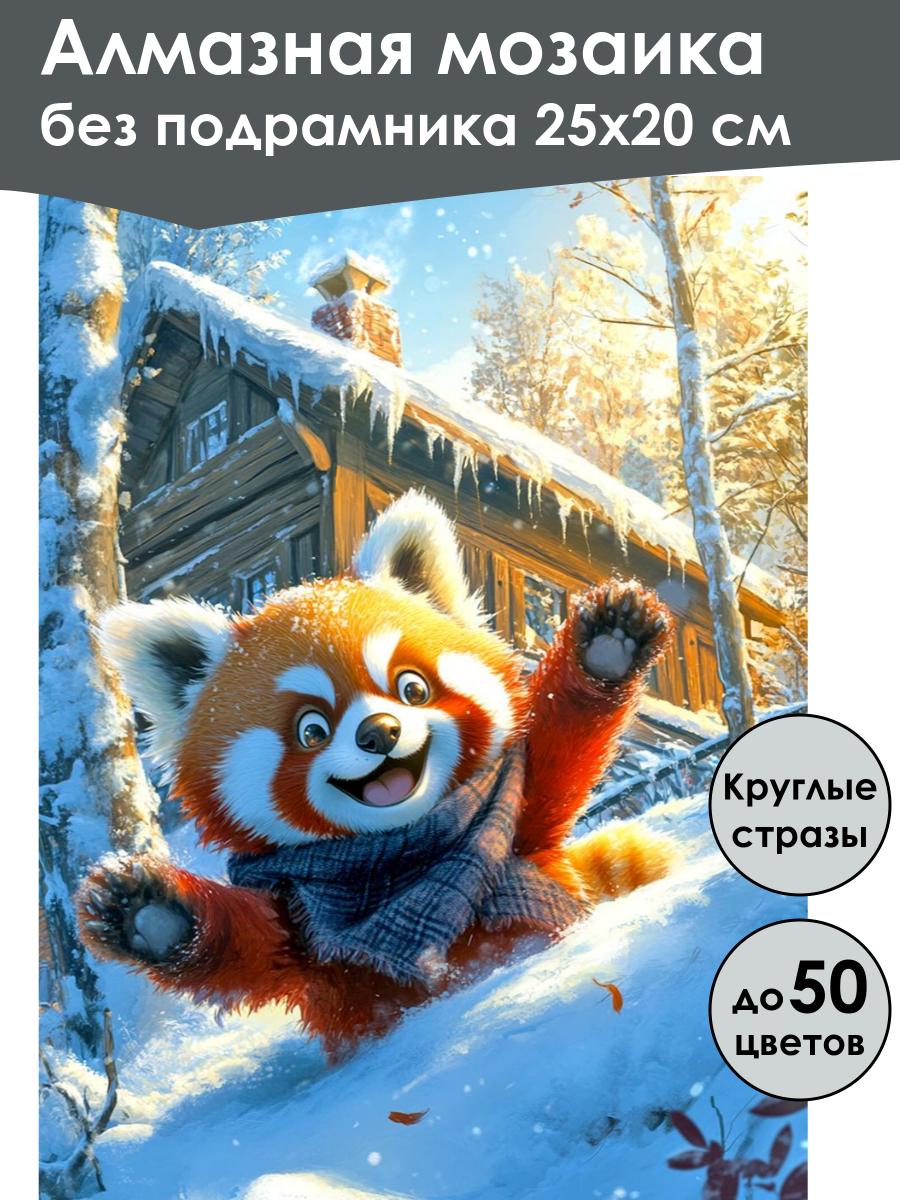 Алмазная мозаика
без подрамника 25х20 см

Круглые стразы

до 50 цветов