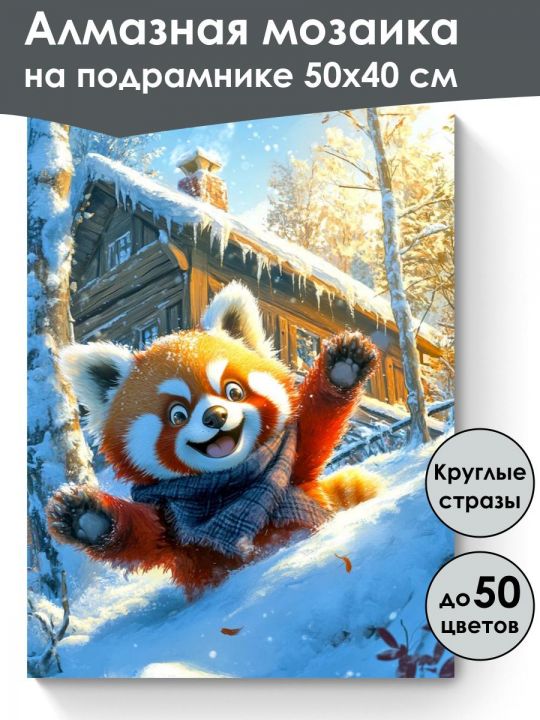 Алмазная мозаика
на подрамнике 50х40 см

Круглые стразы

до 50 цветов