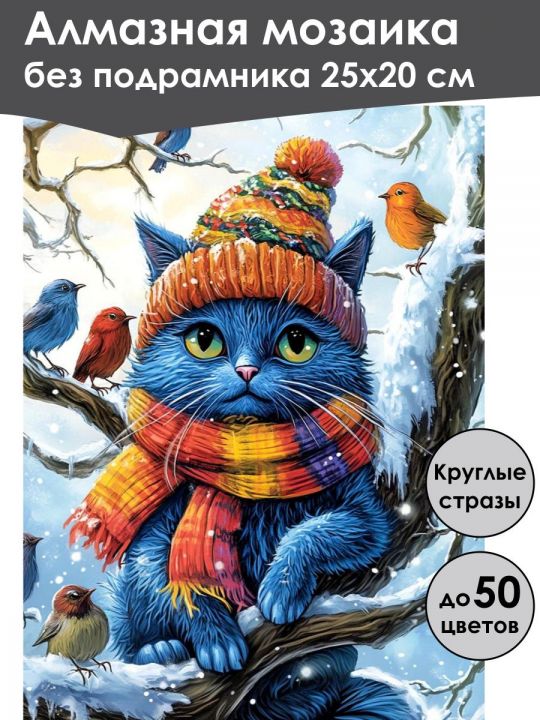 Алмазная мозаика
без подрамника 25х20 см

Круглые стразы

до 50 цветов