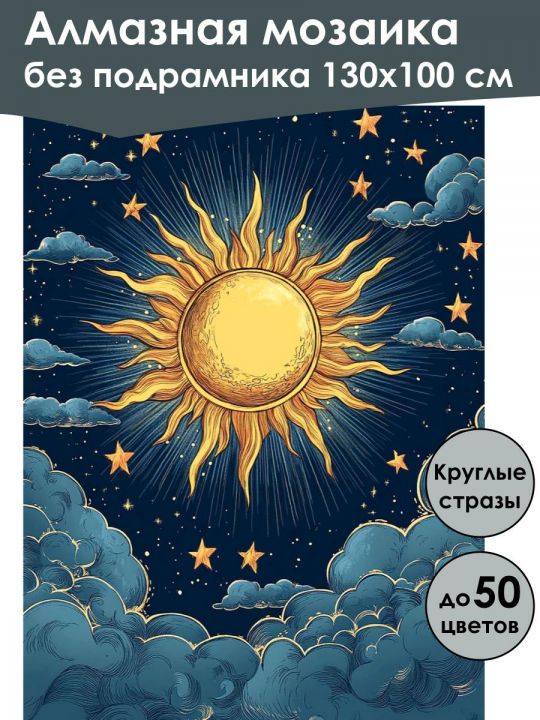 Алмазная мозаика
без подрамника 130х100 см

Круглые стразы

до 50 цветов