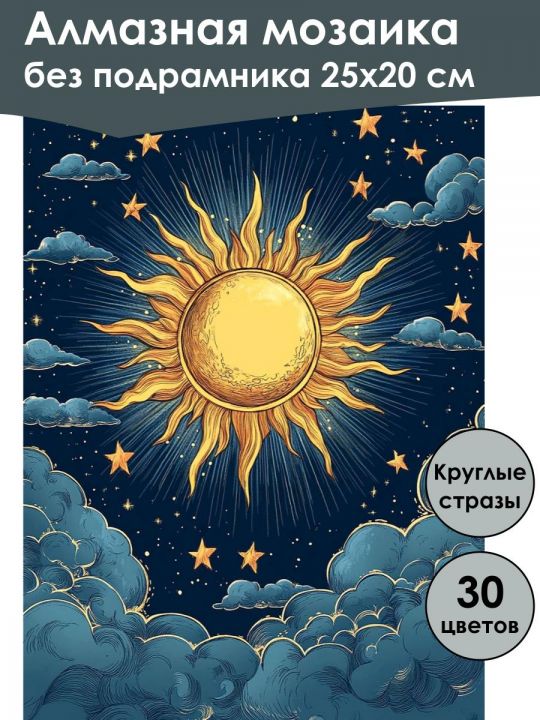 Алмазная мозаика
без подрамника 25х20 см

Круглые стразы

30 цветов