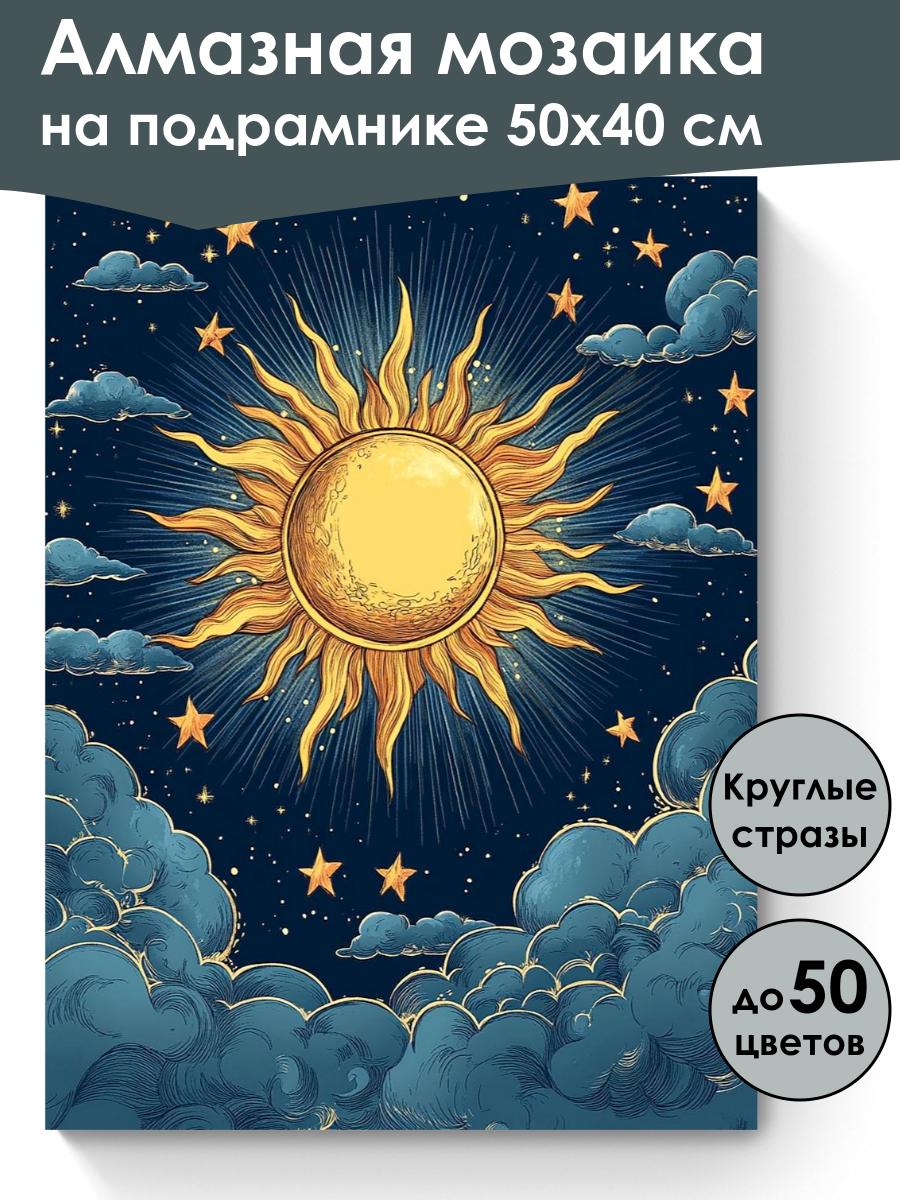 Алмазная мозаика
на подрамнике 50х40 см

Круглые стразы

до 50 цветов