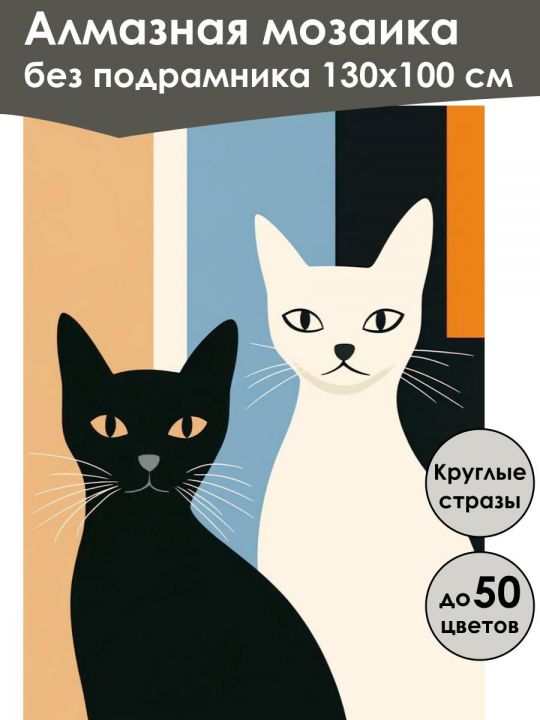 Алмазная мозаика
без подрамника 130х100 см

Круглые стразы

до 50 цветов