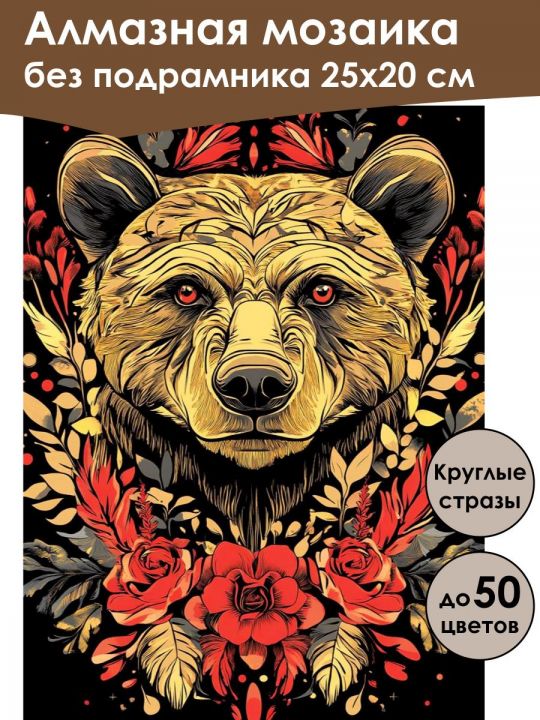 Алмазная мозаика
без подрамника 25х20 см

Круглые стразы

до 50 цветов