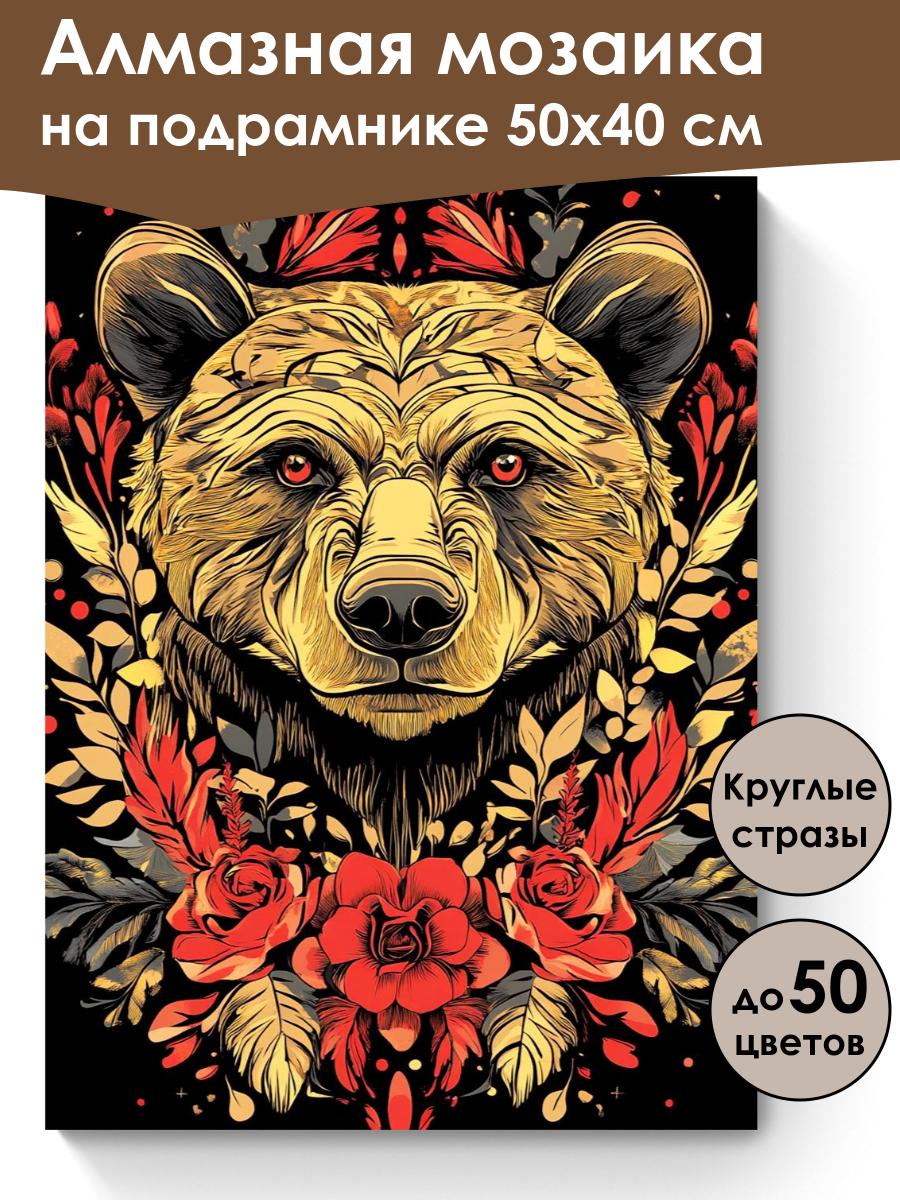 Алмазная мозаика на подрамнике 50х40 см

Круглые стразы

до 50 цветов