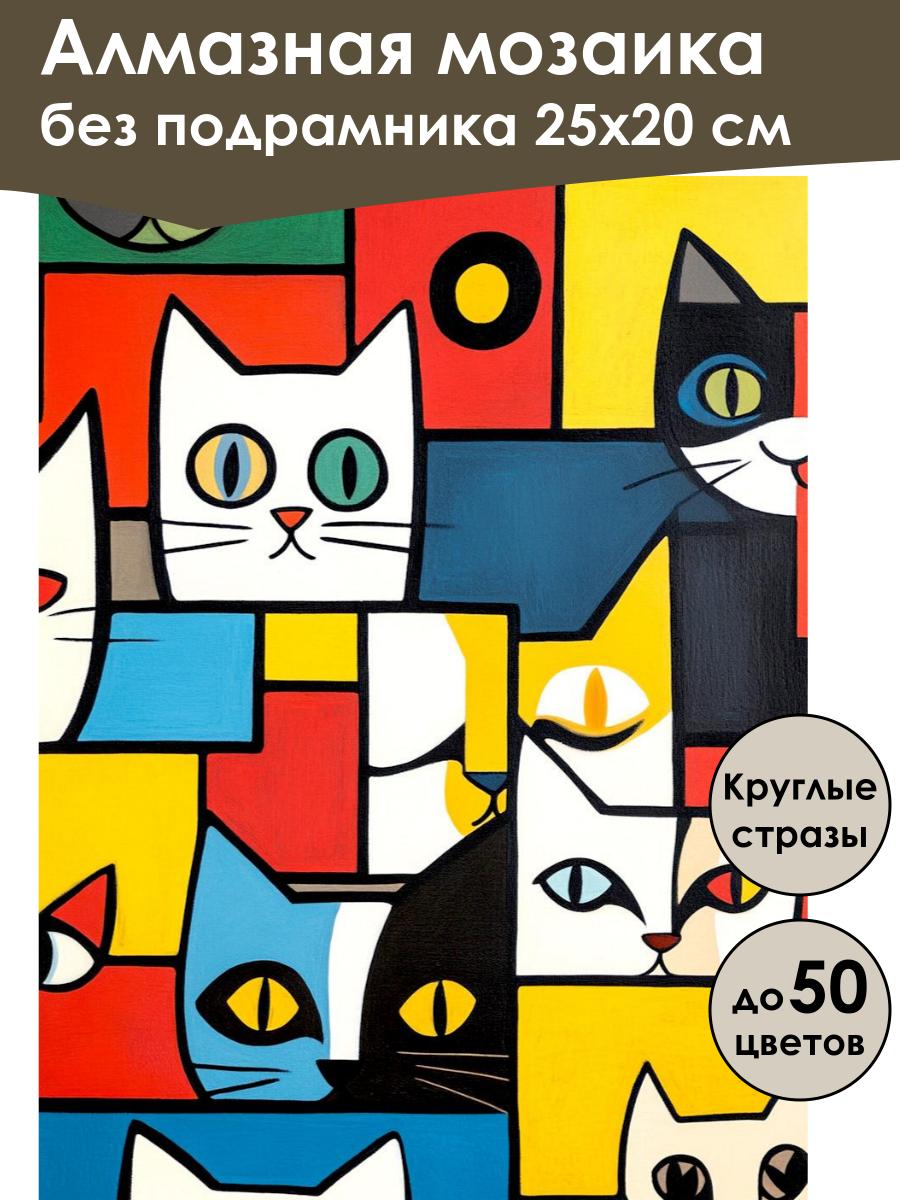 Алмазная мозаика
без подрамника 25х20 см

Круглые стразы

до 50 цветов