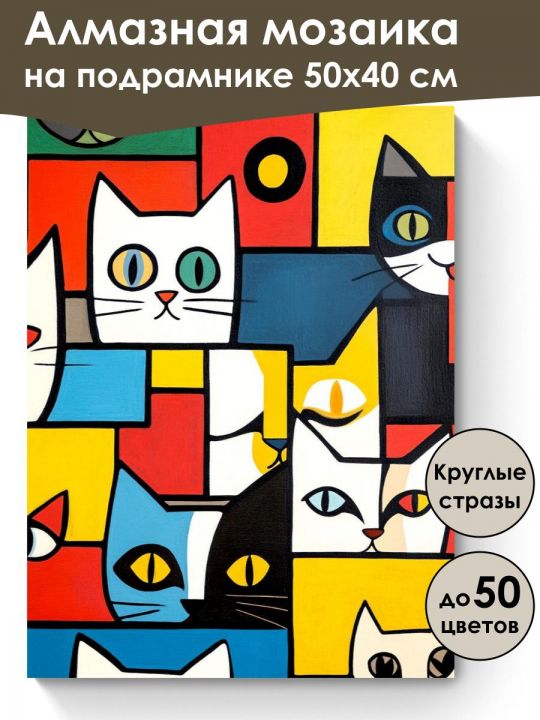 Алмазная мозаика на подрамнике 50х40 см

Круглые стразы

до 50 цветов