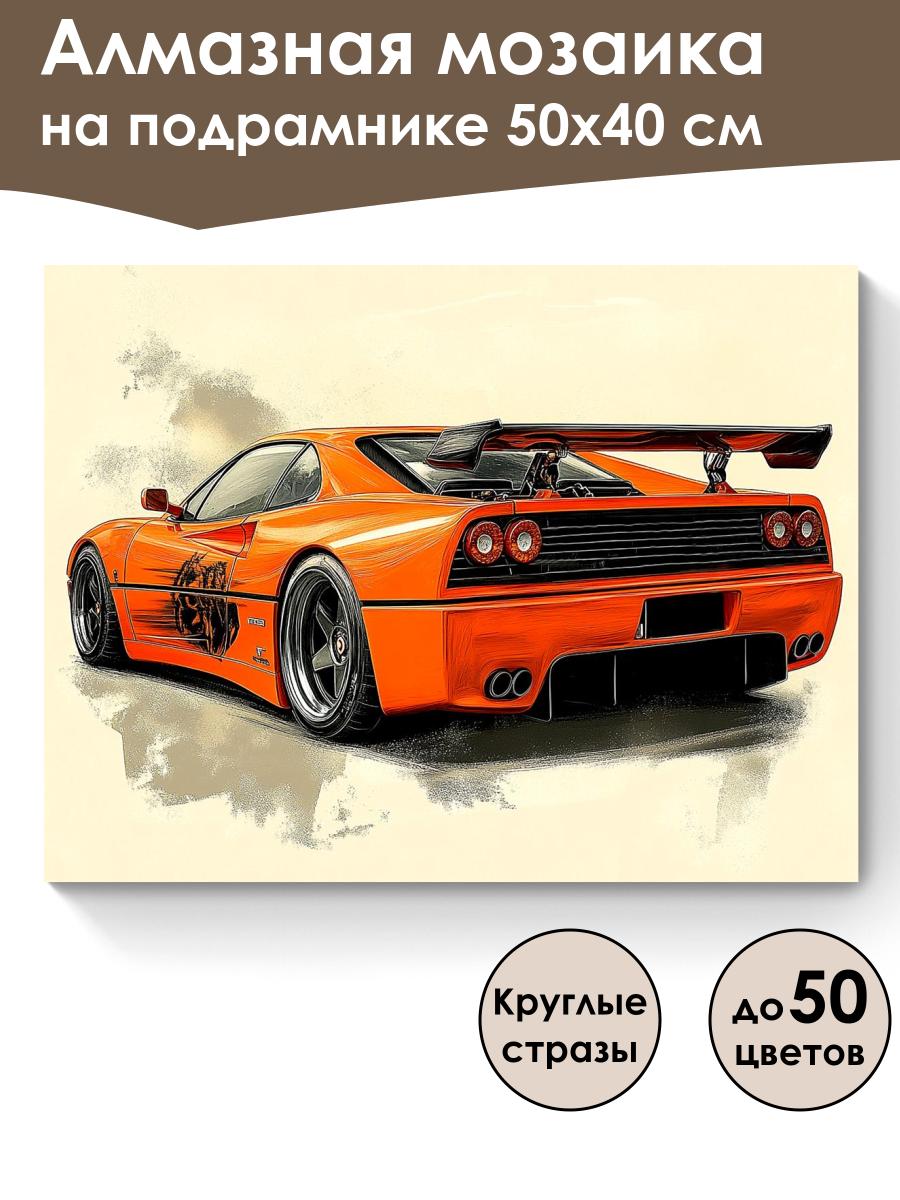 Алмазная мозаика
на подрамнике 50х40 см

Круглые
стразы

до 50
цветов