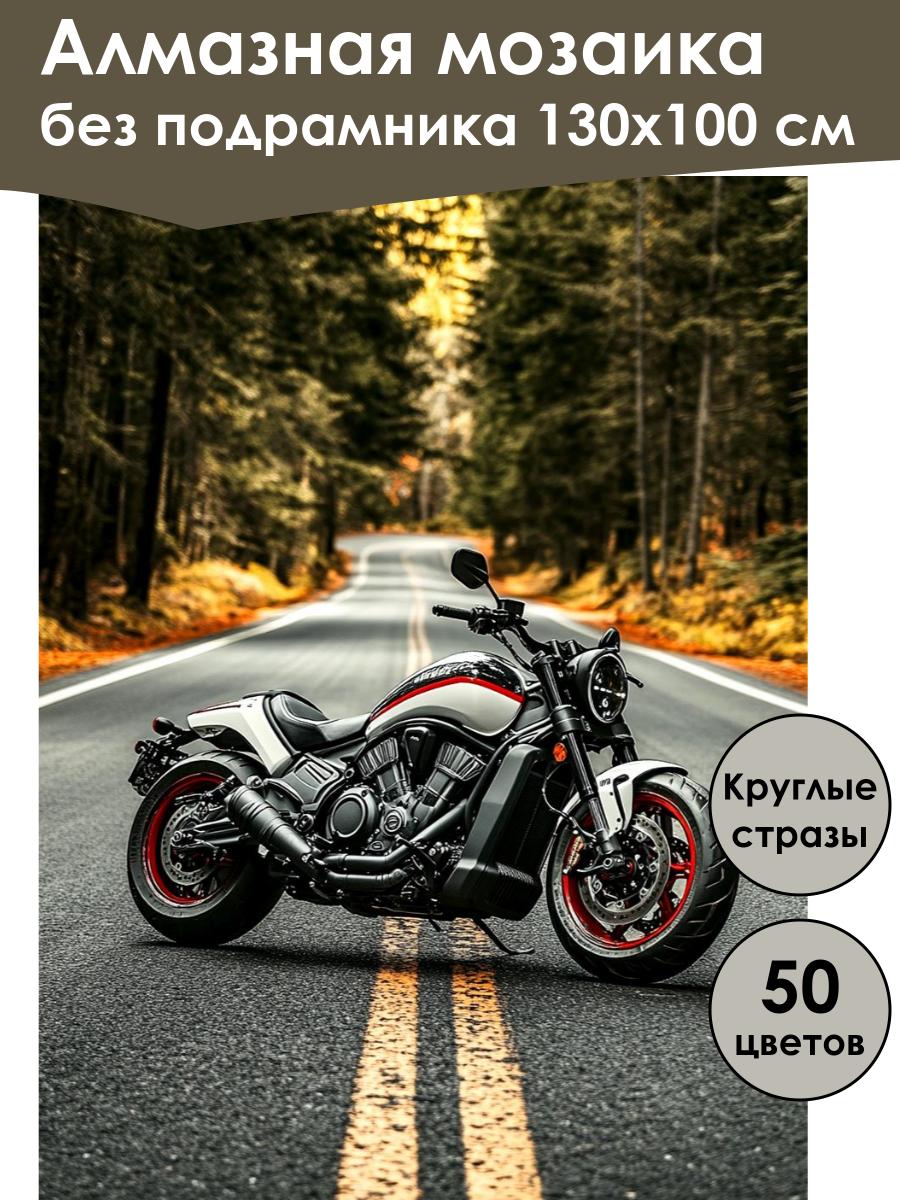 Алмазная мозаика
без подрамника 130х100 см

Круглые стразы

50 цветов