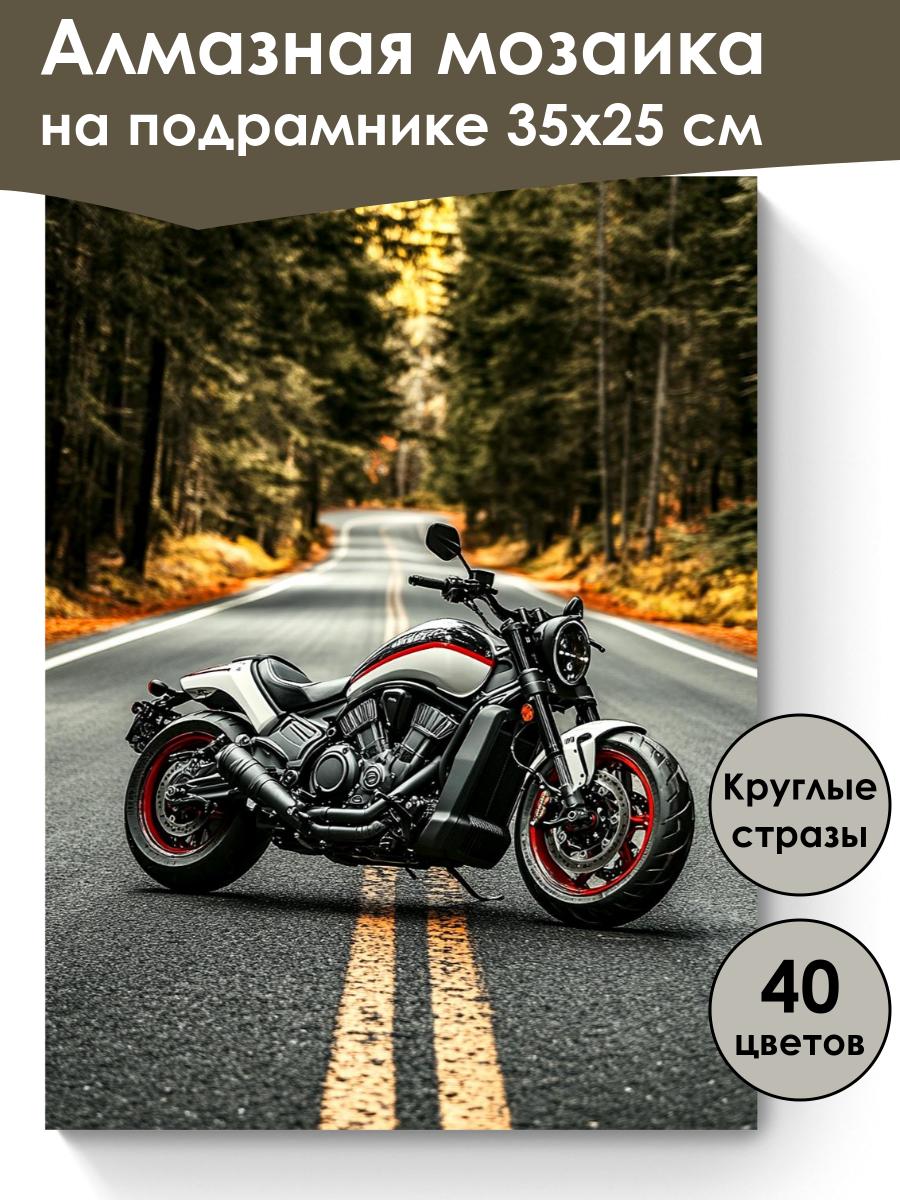 Алмазная мозаика на подрамнике 35х25 см

Круглые стразы

40 цветов