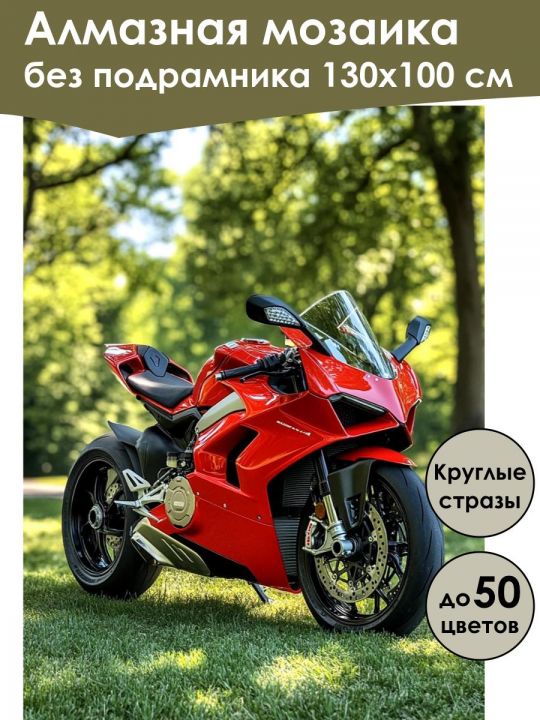 Алмазная мозаика
без подрамника 130х100 см

Круглые стразы

до 50 цветов