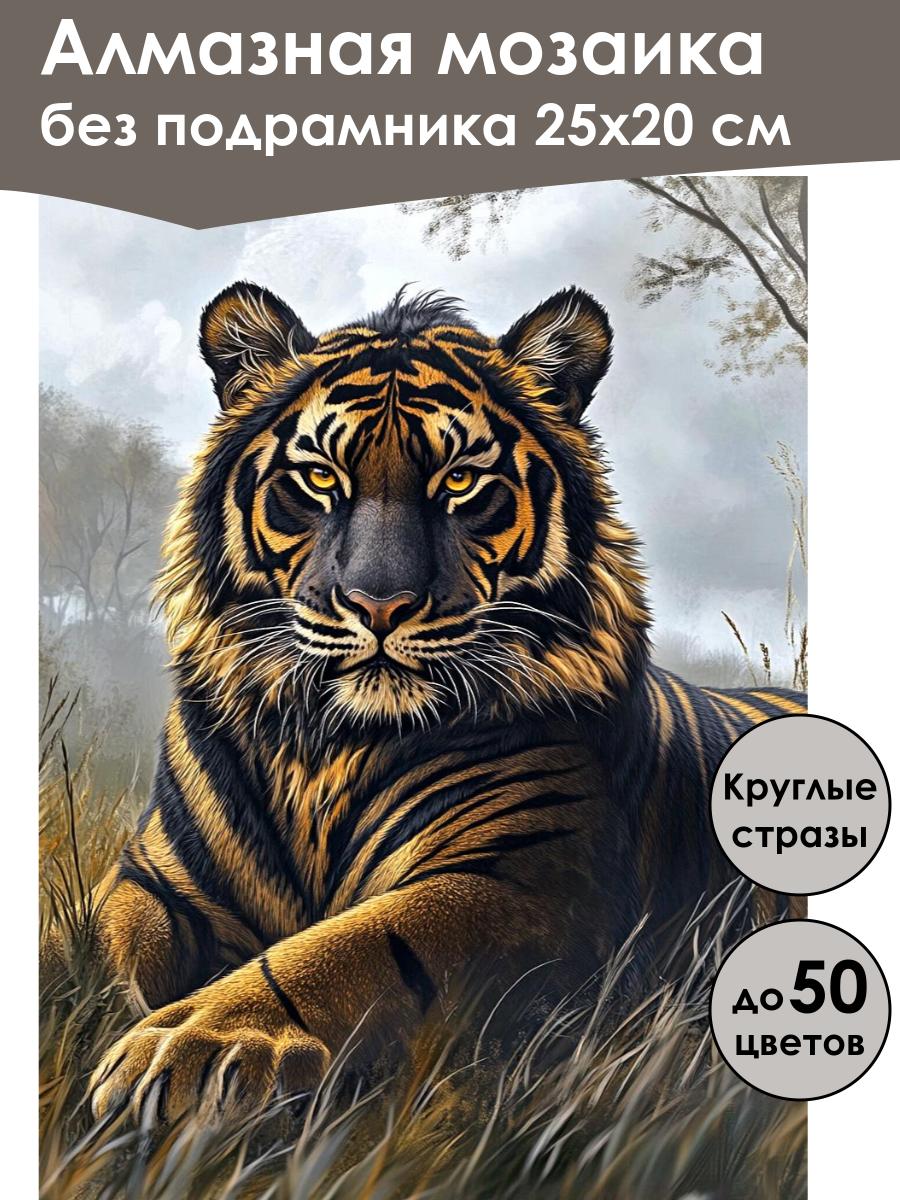 Алмазная мозаика
без подрамника 25х20 см

Круглые стразы

до 50 цветов