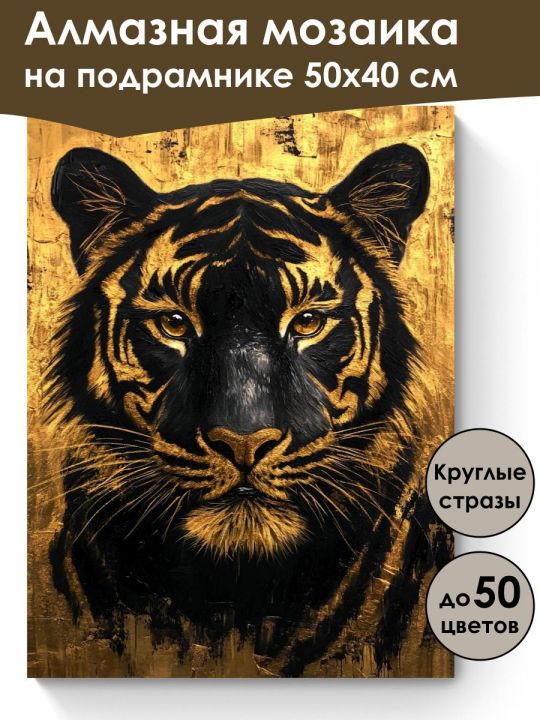 Алмазная мозаика
на подрамнике 50х40 см

Круглые стразы

до 50 цветов