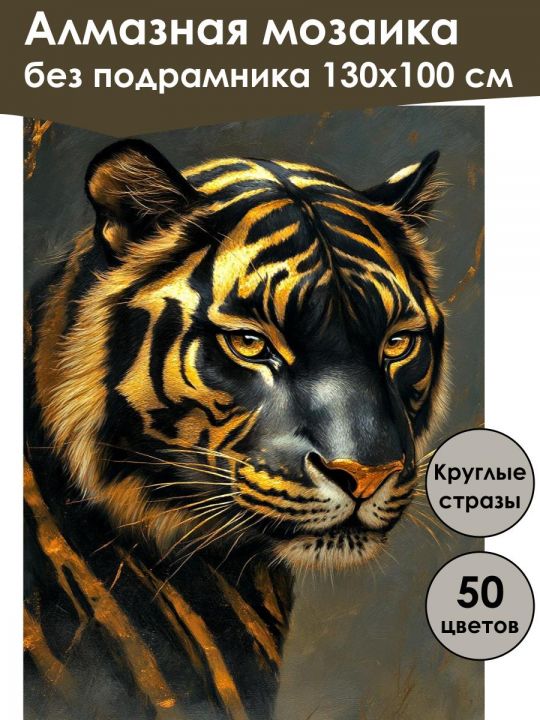 Алмазная мозаика
без подрамника 130х100 см

Круглые стразы

50 цветов