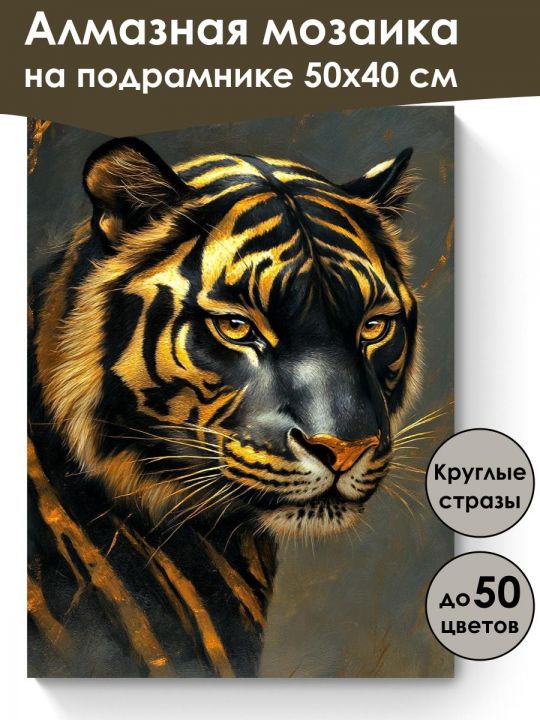 Алмазная мозаика на подрамнике 50х40 см

Круглые стразы

до 50 цветов