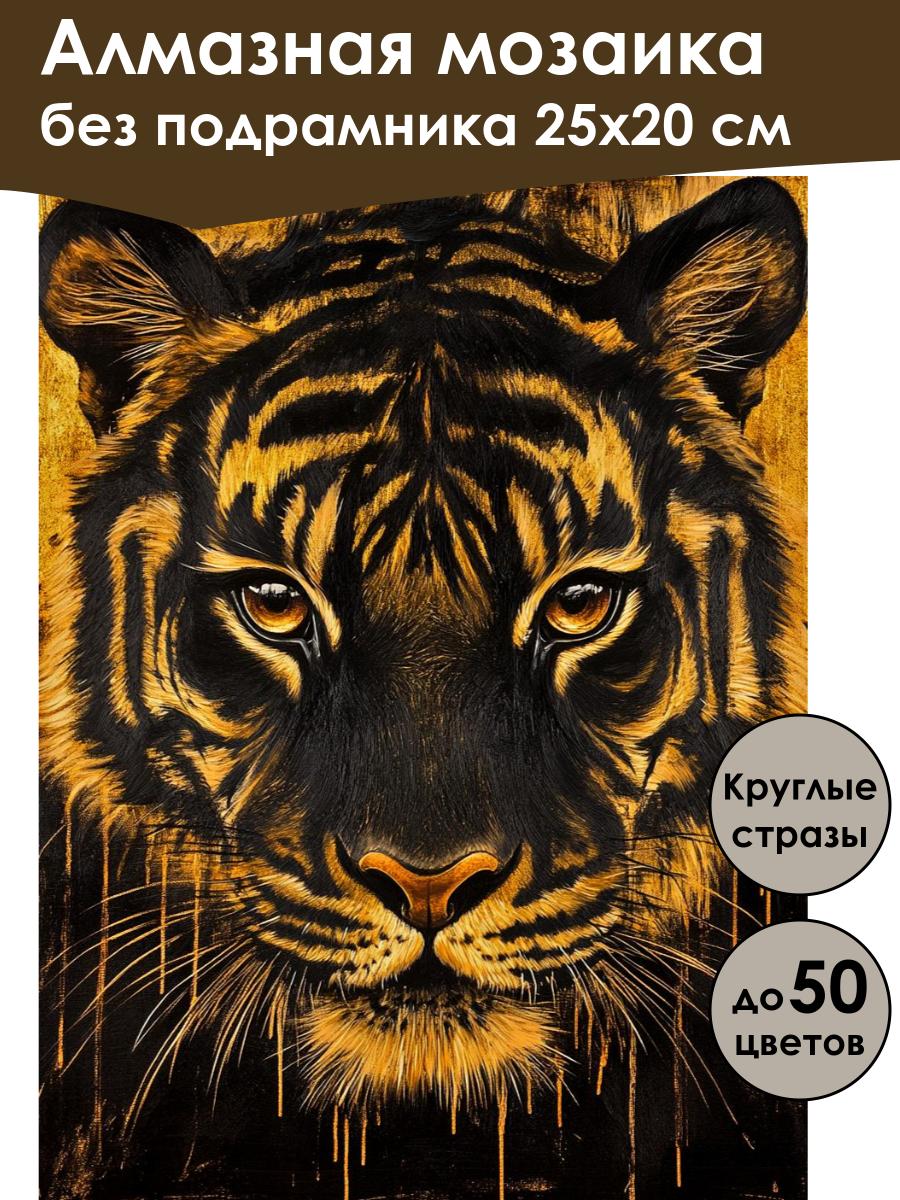 Алмазная мозаика
без подрамника 25х20 см

Круглые стразы

до 50 цветов