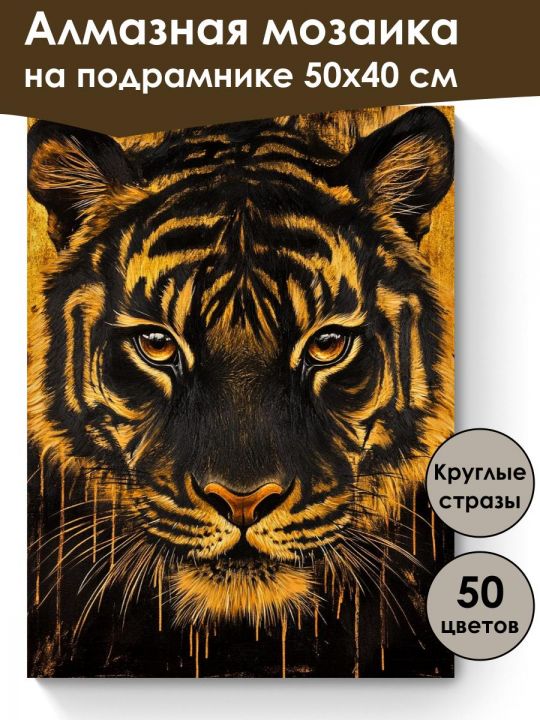 Алмазная мозаика на подрамнике 50х40 см

Круглые стразы

50 цветов