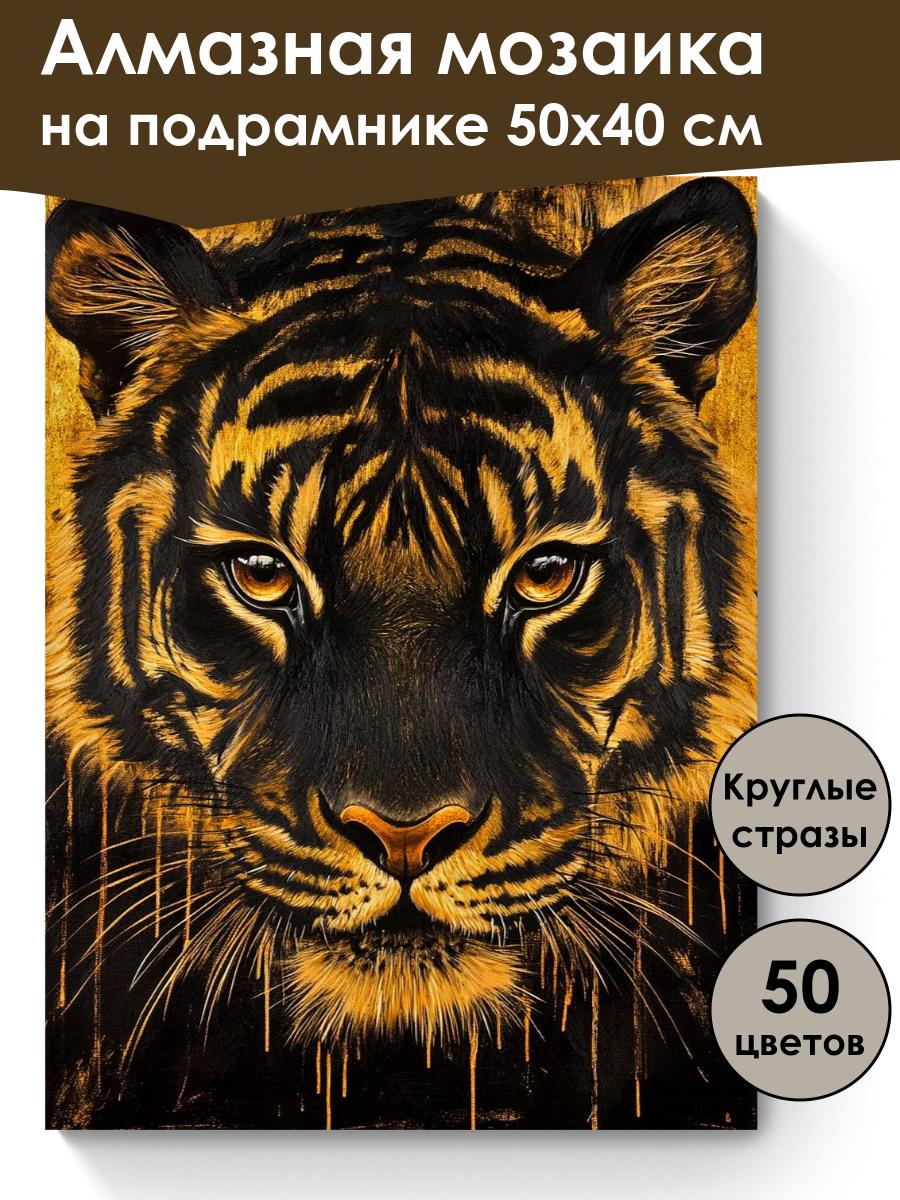 Алмазная мозаика на подрамнике 50х40 см

Круглые стразы

50 цветов