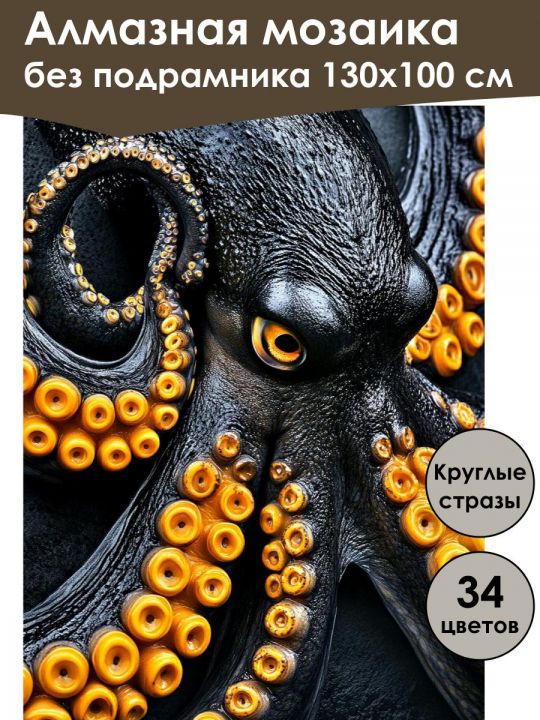 Алмазная мозаика
без подрамника 130х100 см

Круглые стразы

34 цветов