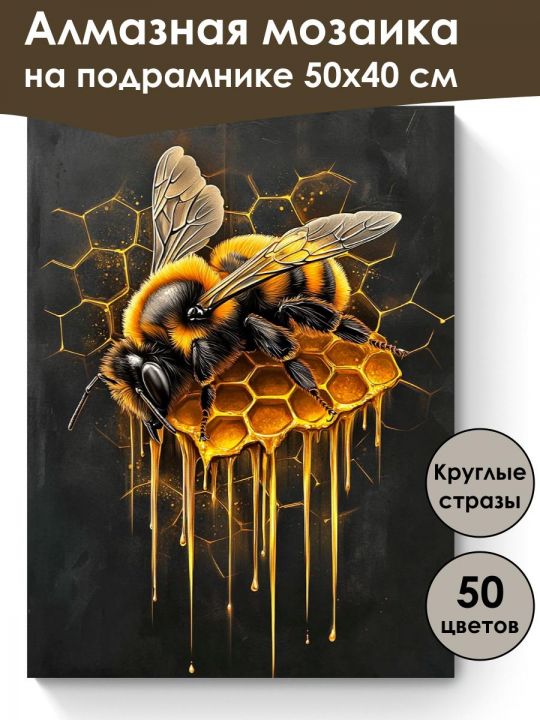 Алмазная мозаика на подрамнике 50х40 см

Круглые стразы

50 цветов